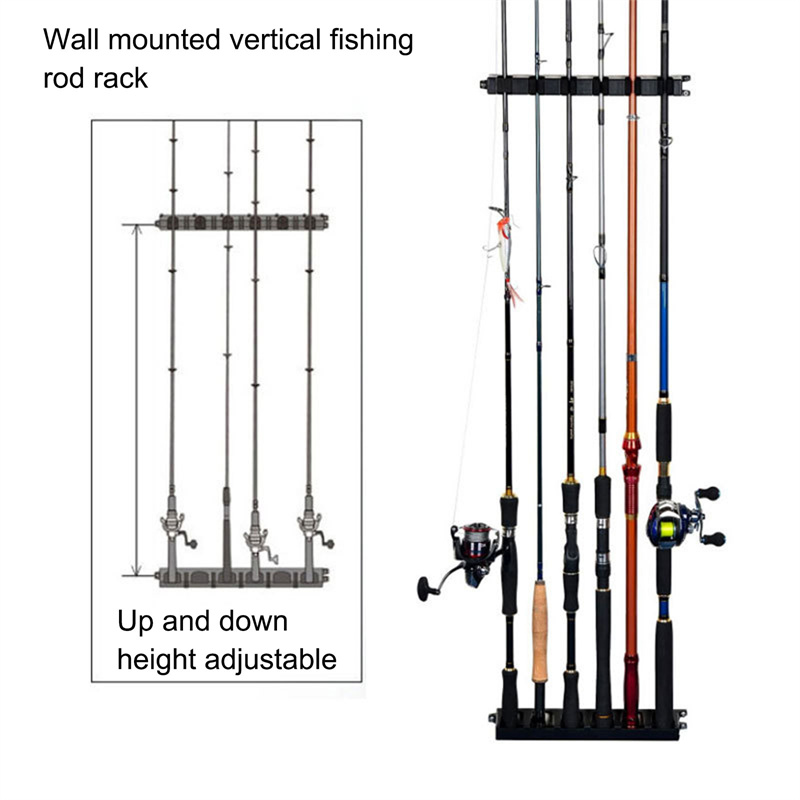 Wall mounted vertical fishing rod rack

Up and down height adjustable