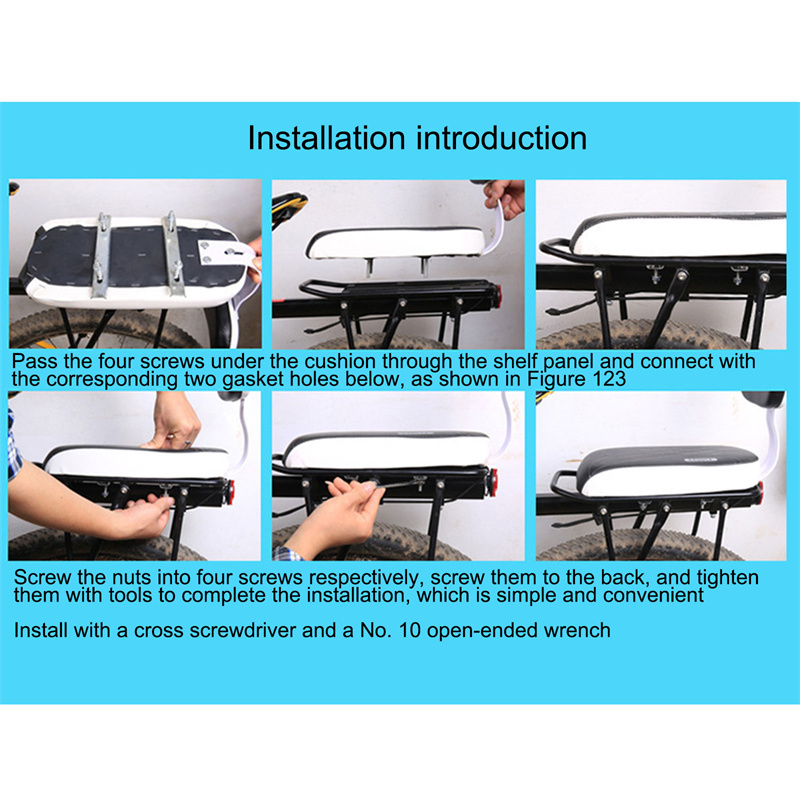 Installation introduction

Pass the four screws under the cushion through the shelf panel and connect with the corresponding two gasket holes below, as shown in Figure 123

Screw the nuts into four screws respectively, screw them to the back, and tighten them with tools to complete the installation, which is simple and convenient

Install with a cross screwdriver and a No. 10 open-ended wrench