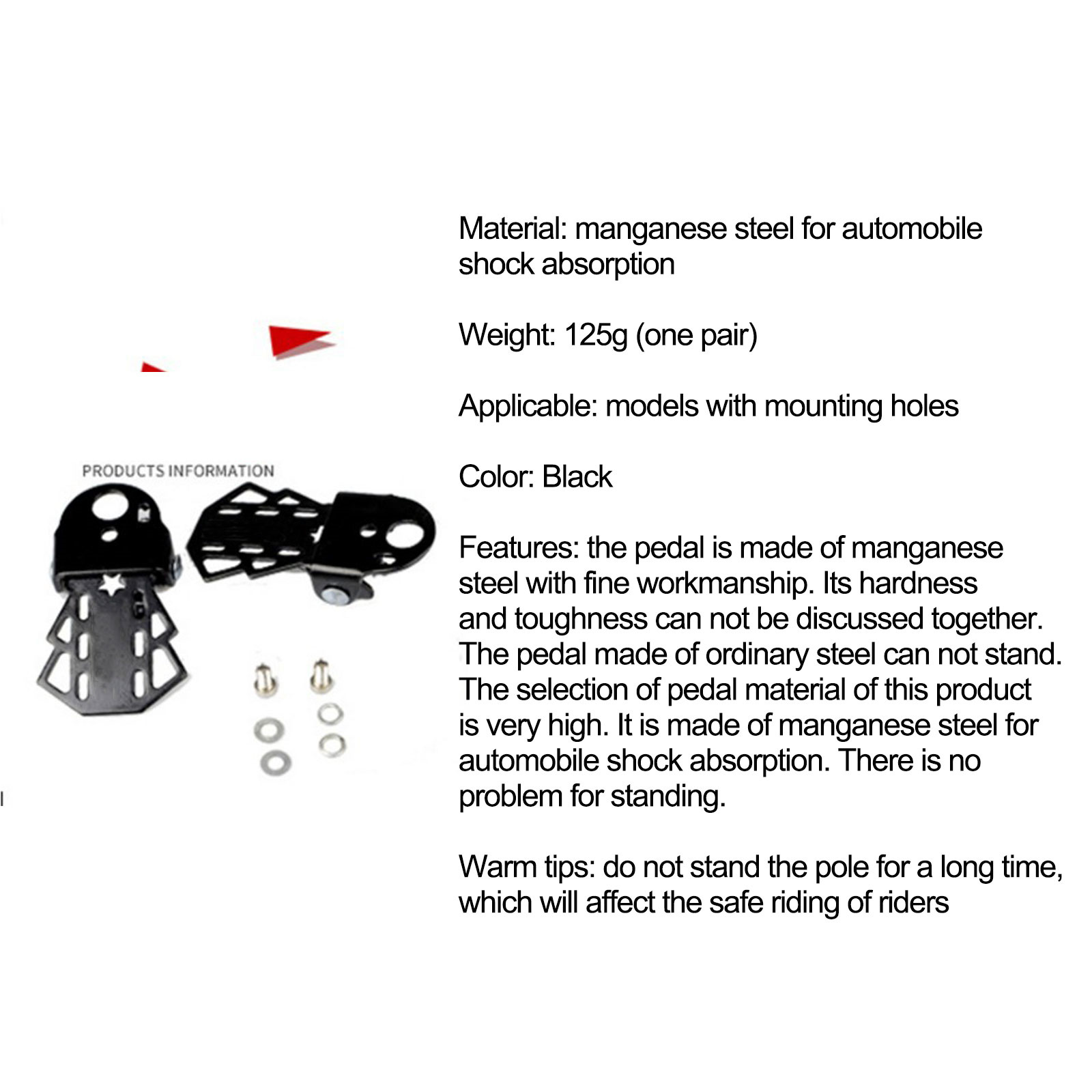 PRODUCTS INFORMATION

Material: manganese steel for automobile shock absorption

Weight: 125g (one pair)

Applicable: models with mounting holes

Color: Black

Features: the pedal is made of manganese steel with fine workmanship. Its hardness and toughness can not be discussed together. The pedal made of ordinary steel can not stand. The selection of pedal material of this product is very high. It is made of manganese steel for automobile shock absorption. There is no problem for standing.

Warm tips: do not stand the pole for a long time, which will affect the safe riding of riders