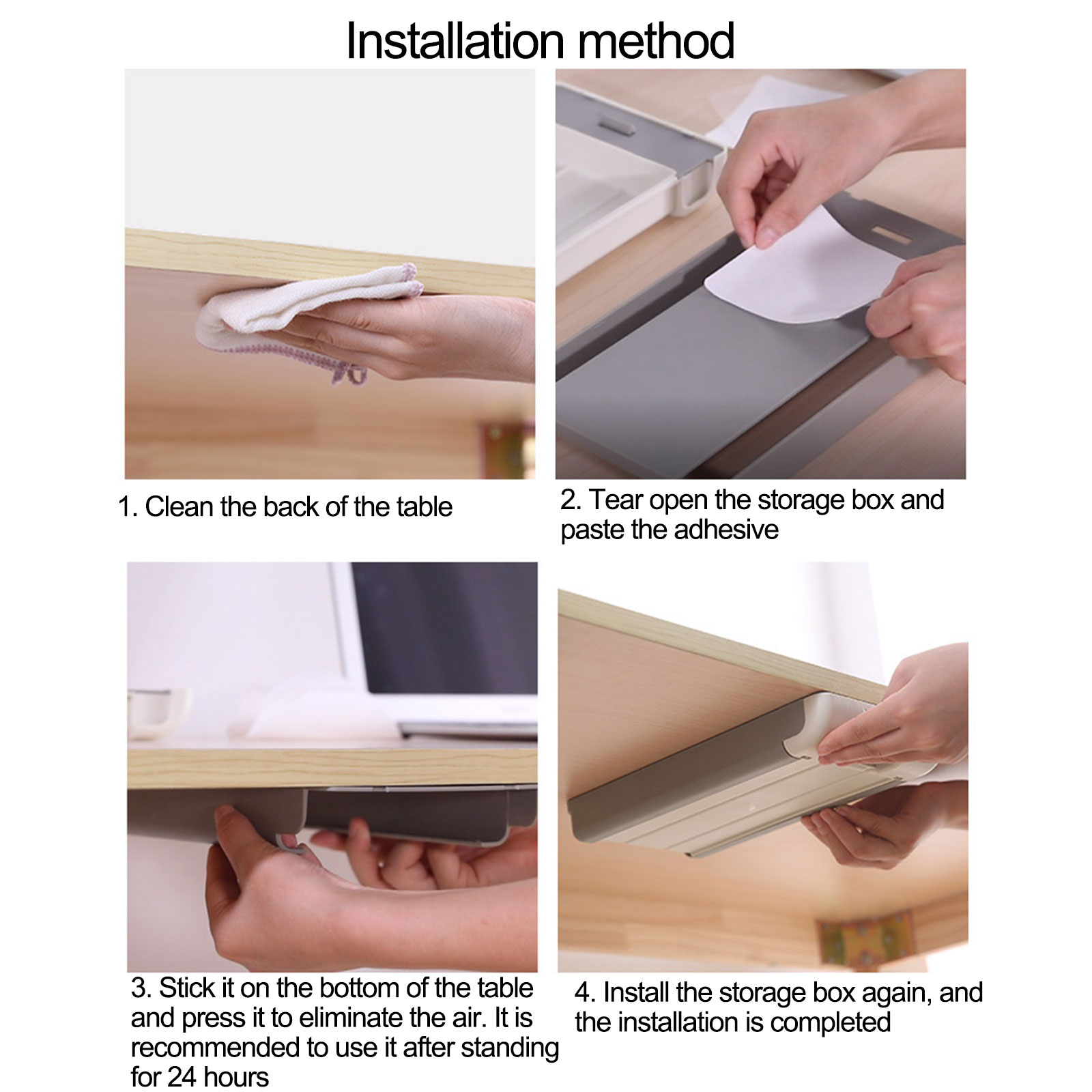 Installation method

1. Clean the back of the table

2. Tear open the storage box and paste the adhesive

3. Stick it on the bottom of the table and press it to eliminate the air. It is recommended to use it after standing for 24 hours

4. Install the storage box again, and the installation is completed