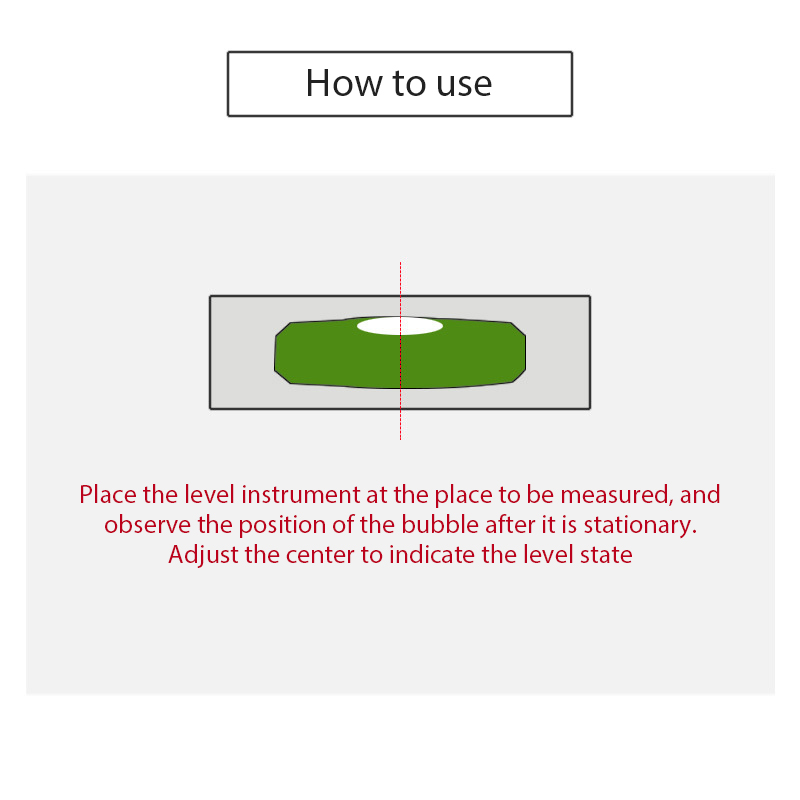 How to use

Place the level instrument at the place to be measured, and observe the position of the bubble after it is stationary. Adjust the center to indicate the level state