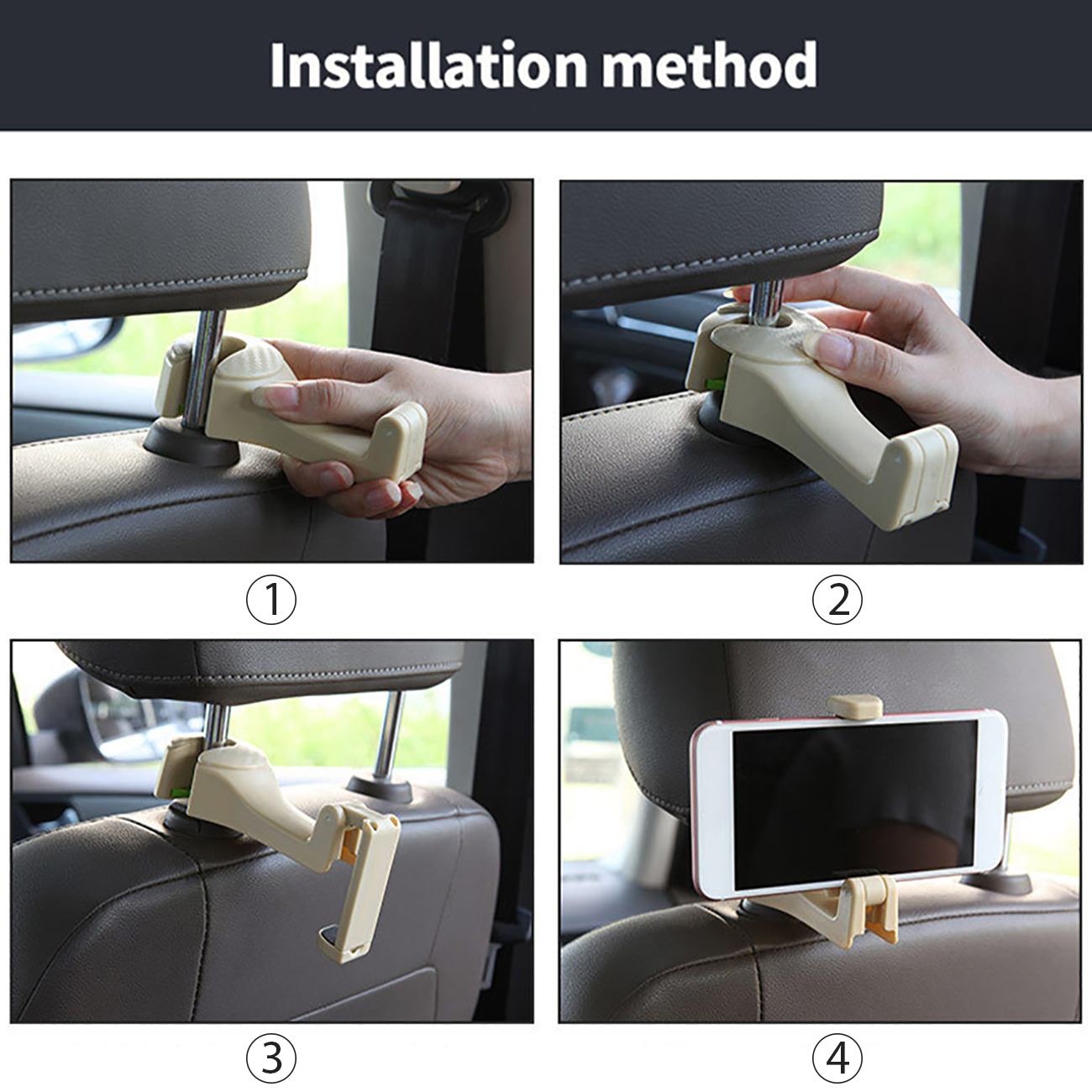 Installation method

①

②

③

④