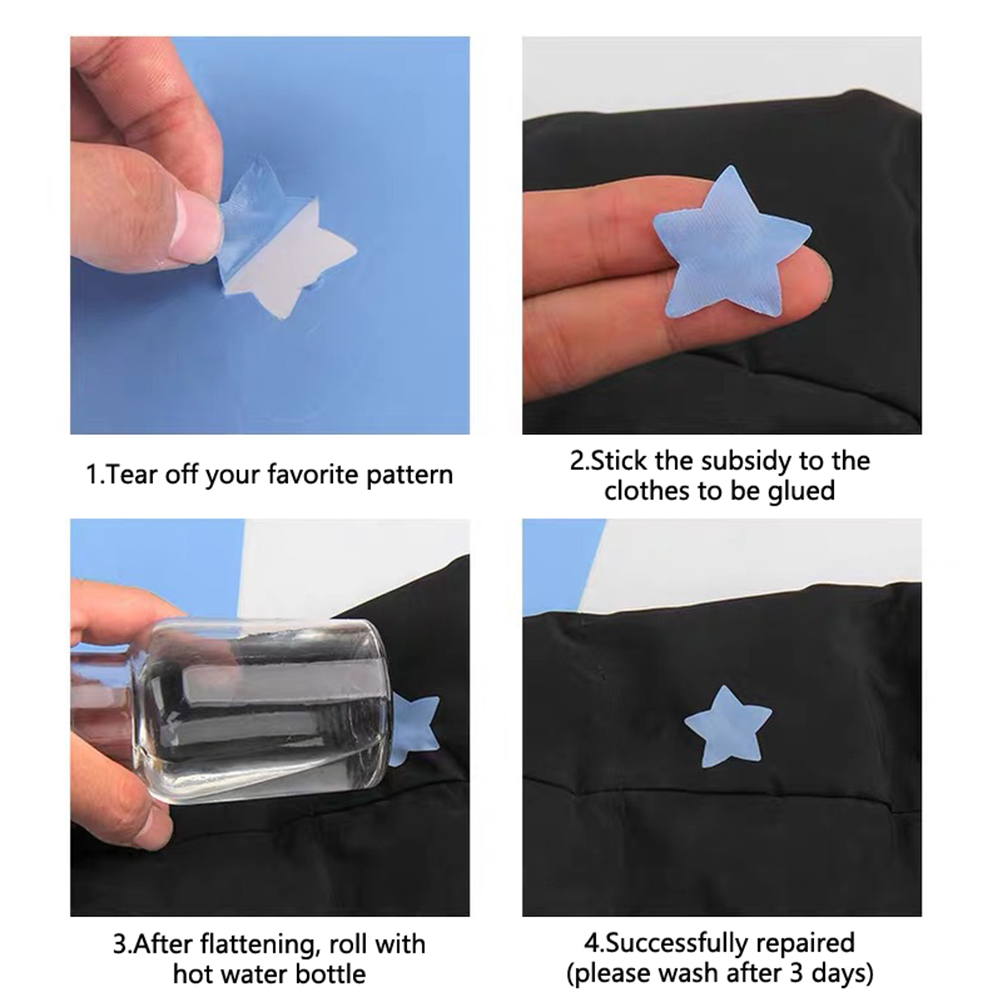 1.Tear off your favorite pattern

2.Stick the subsidy to the clothes to be glued

3.After flattening, roll with hot water bottle

4.Successfully repaired (please wash after 3 days)