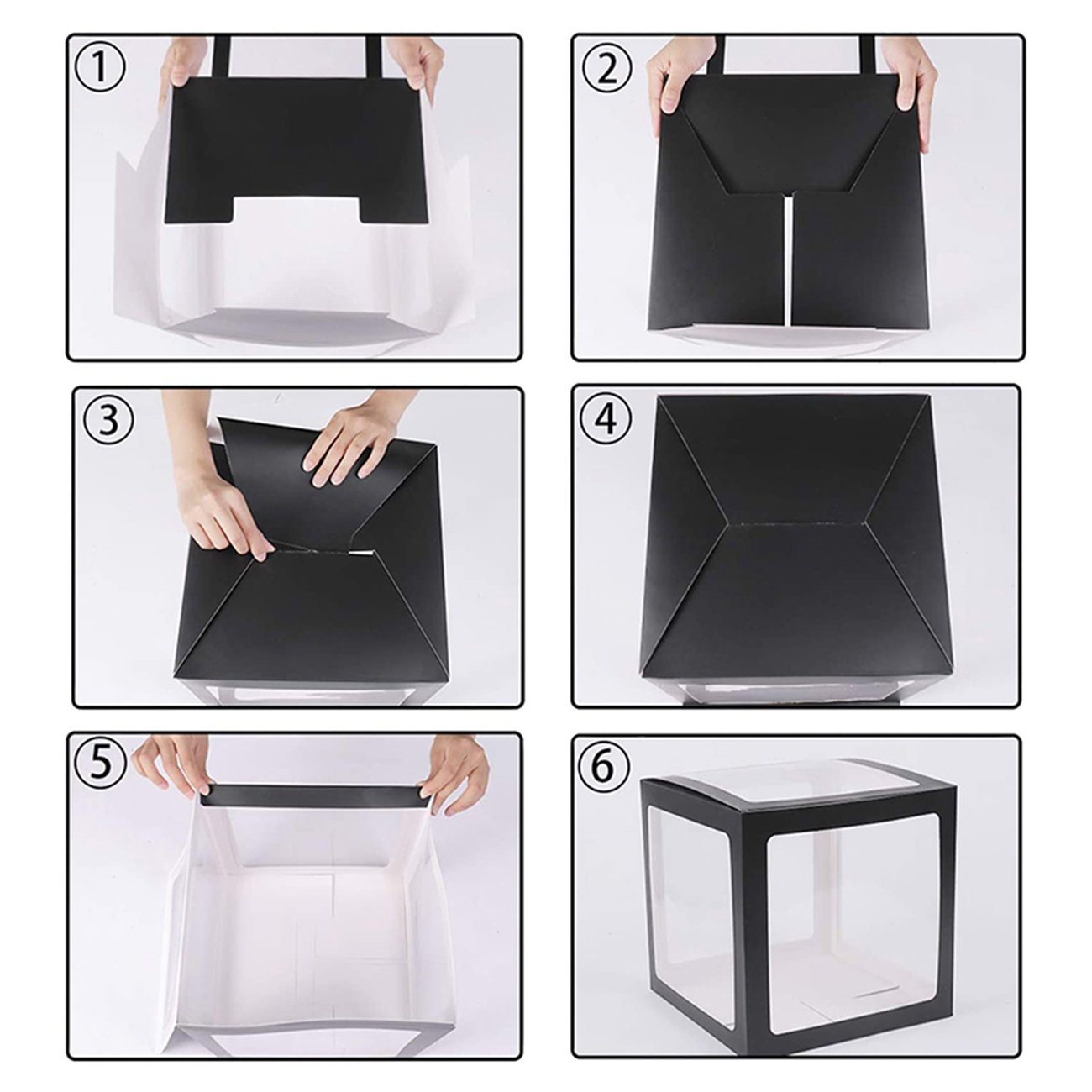 ①

②

③

④

⑤

⑥