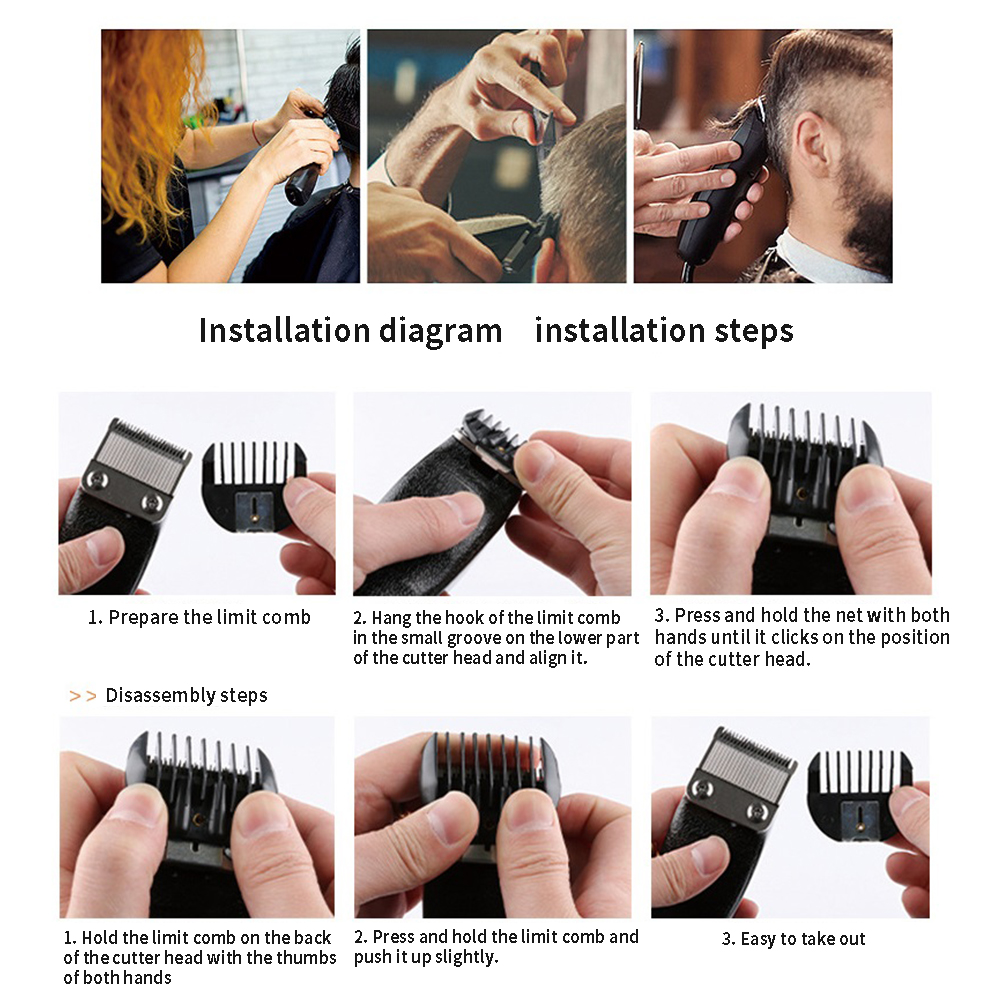 Installation diagram installation steps

1. Prepare the limit comb

2. Hang the hook of the limit comb in the small groove on the lower part of the cutter head and align it.

3. Press and hold the net with both hands until it clicks on the position of the cutter head.

>> Disassembly steps

1. Hold the limit comb on the back of the cutter head with the thumbs of both hands

2. Press and hold the limit comb and push it up slightly.

3. Easy to take out