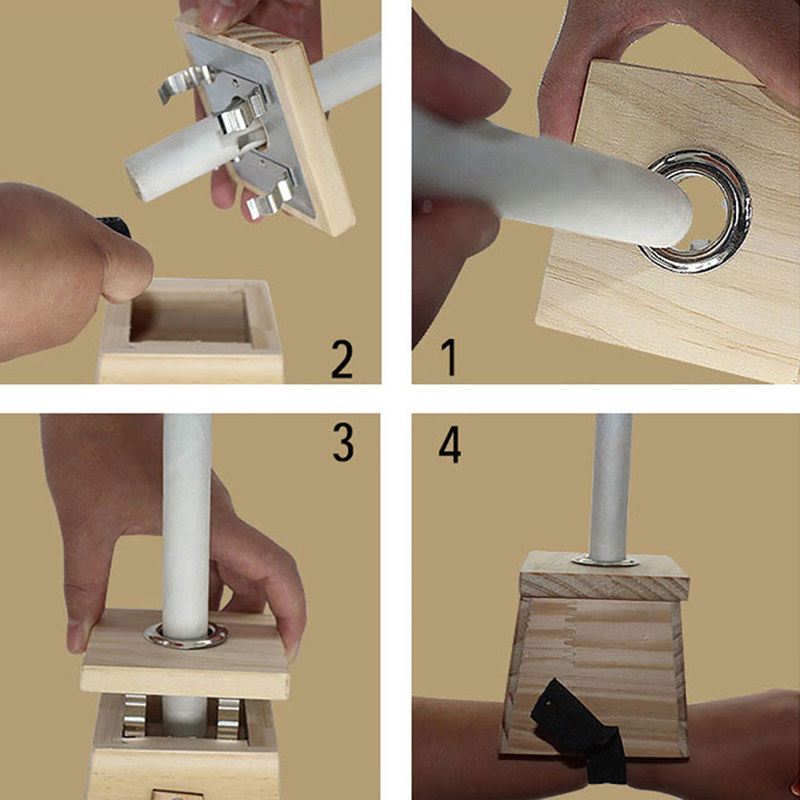 2

1

3

4