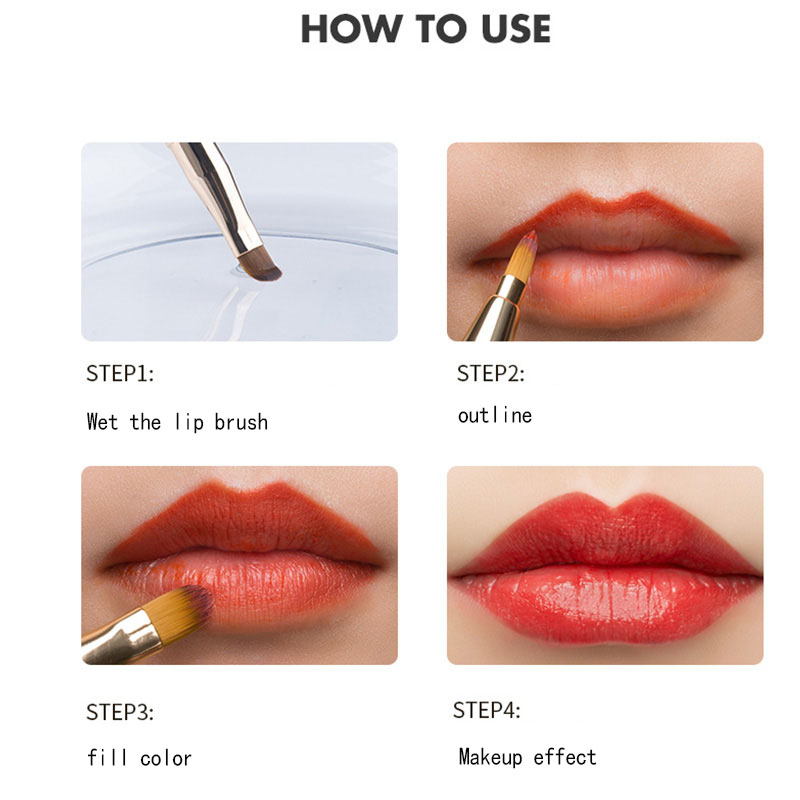 HOW TO USE

STEP1:

Wet the lip brush

STEP2:

outline

STEP3:

fill color

STEP4:

Makeup effect