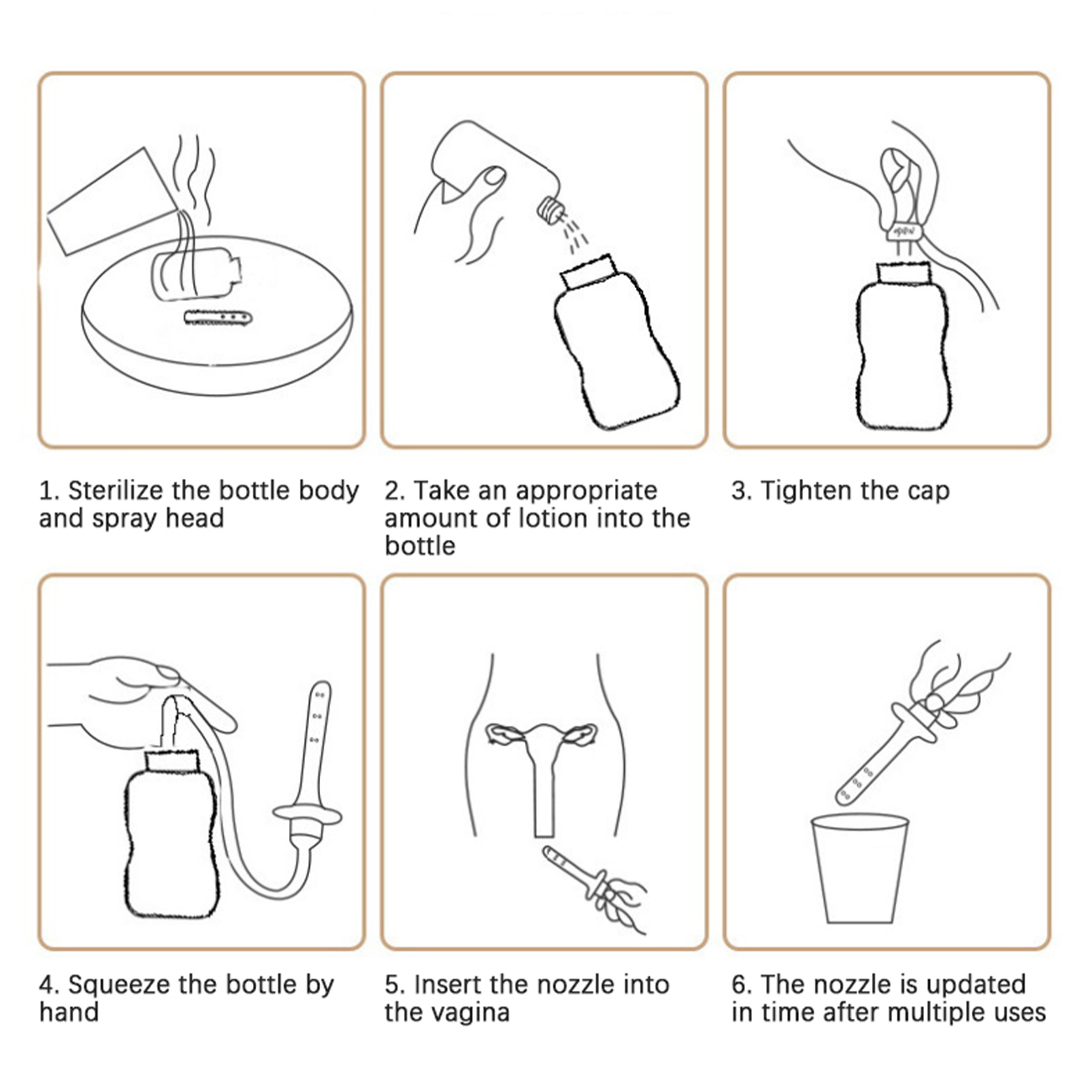 open

1. Sterilize the bottle body and spray head

2. Take an appropriate amount of lotion into the bottle

3. Tighten the cap

4. Squeeze the bottle by hand

5. Insert the nozzle into the vagina

6. The nozzle is updated in time after multiple uses