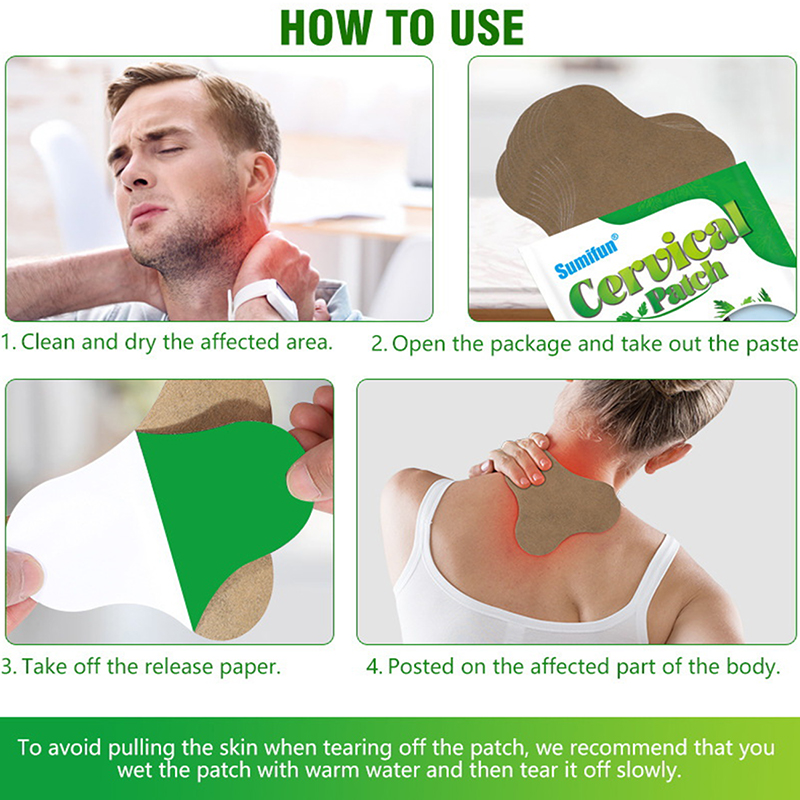 HOW TO USE

Sumifun®
Cervical
Patch

1. Clean and dry the affected area.

2. Open the package and take out the paste

3. Take off the release paper.

4. Posted on the affected part of the body.

To avoid pulling the skin when tearing off the patch, we recommend that you wet the patch with warm water and then tear it off slowly.