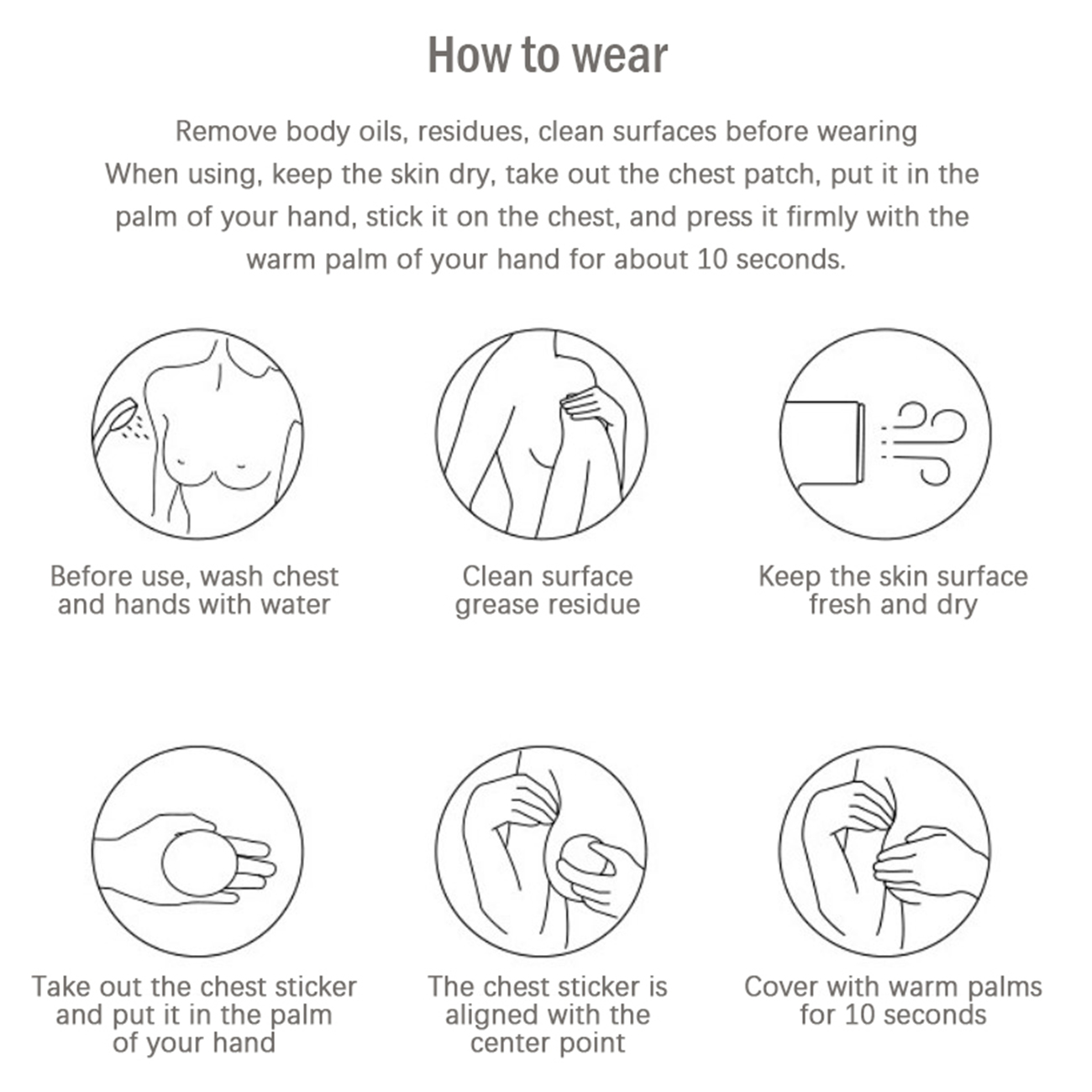 How to wear

Remove body oils, residues, clean surfaces before wearing
When using, keep the skin dry, take out the chest patch, put it in the palm of your hand, stick it on the chest, and press it firmly with the warm palm of your hand for about 10 seconds.

Before use, wash chest and hands with water

Clean surface grease residue

Keep the skin surface fresh and dry

Take out the chest sticker and put it in the palm of your hand

The chest sticker is aligned with the center point

Cover with warm palms for 10 seconds