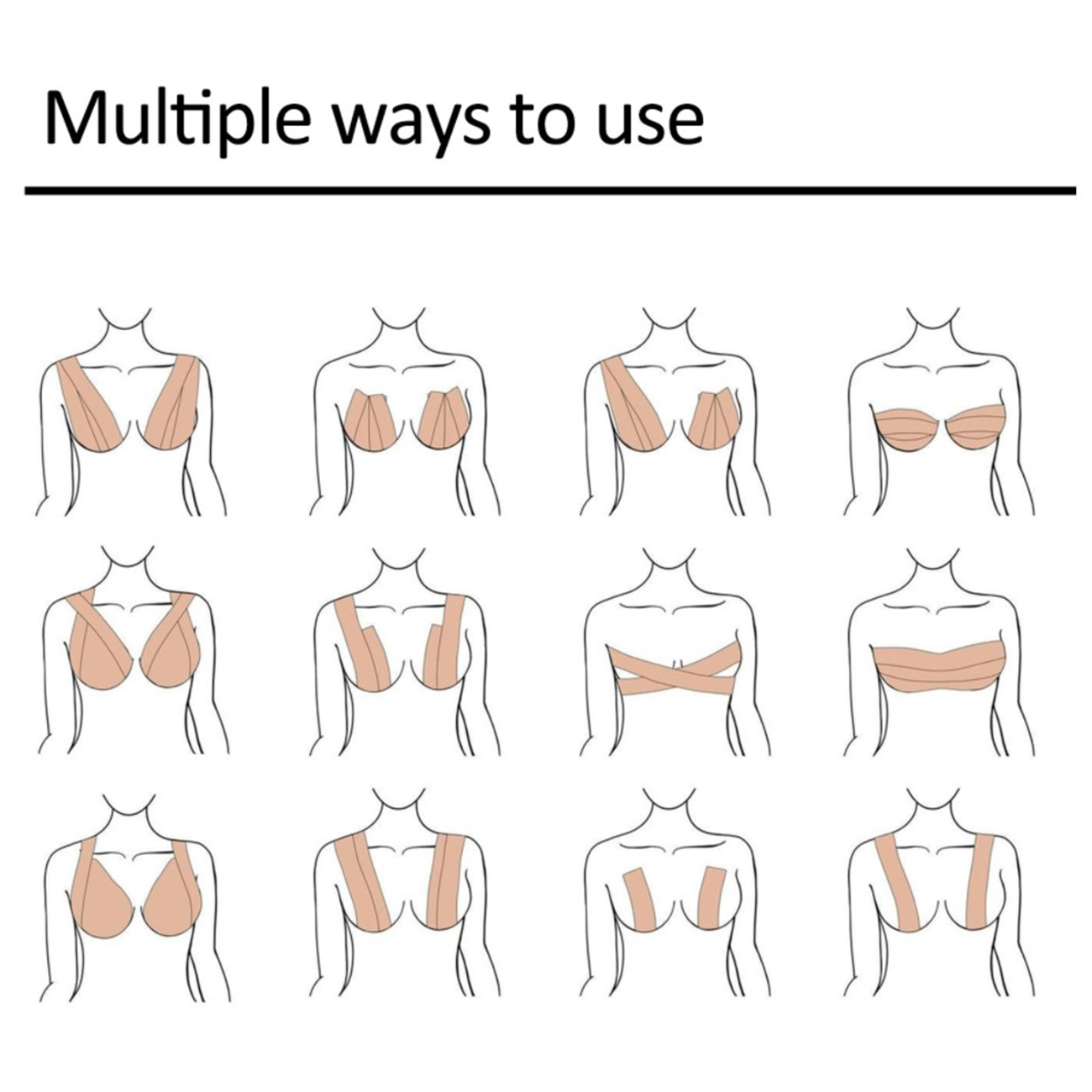 Multiple ways to use