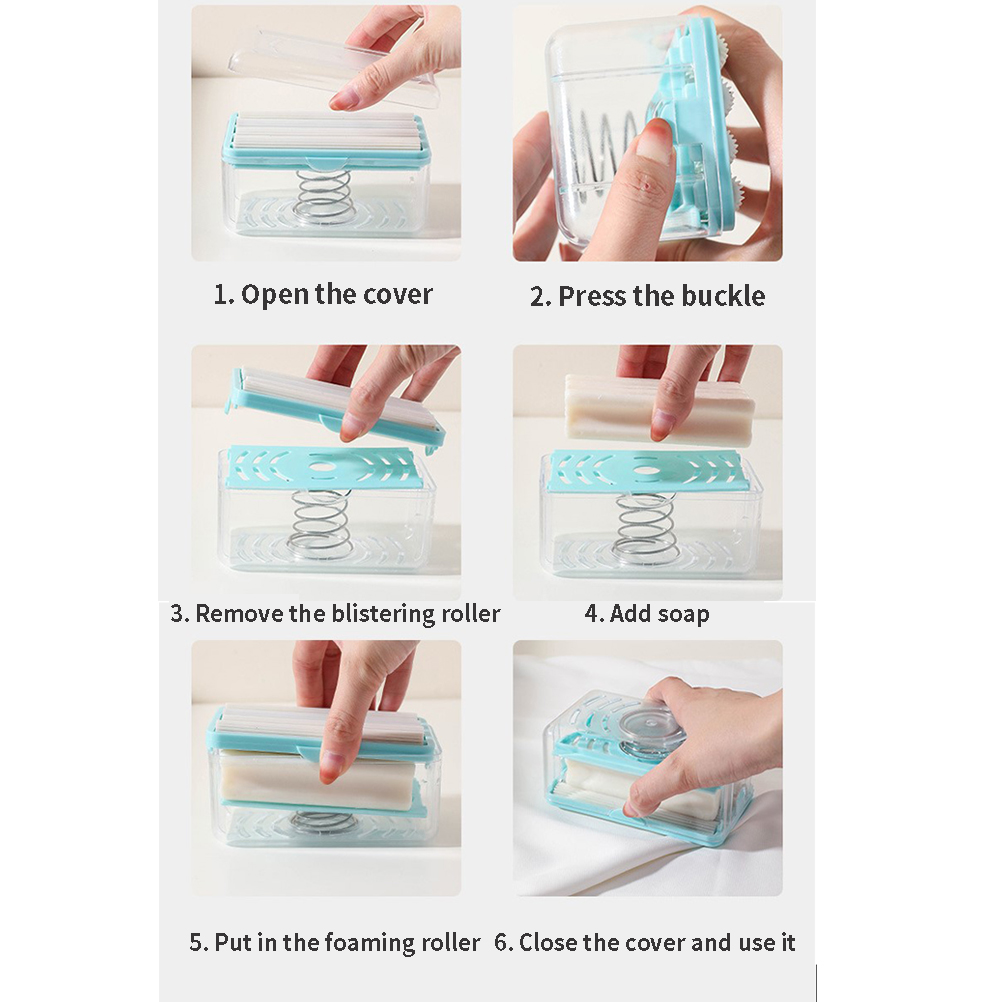 1. Open the cover

2. Press the buckle

3. Remove the blistering roller

4. Add soap

5. Put in the foaming roller

6. Close the cover and use it