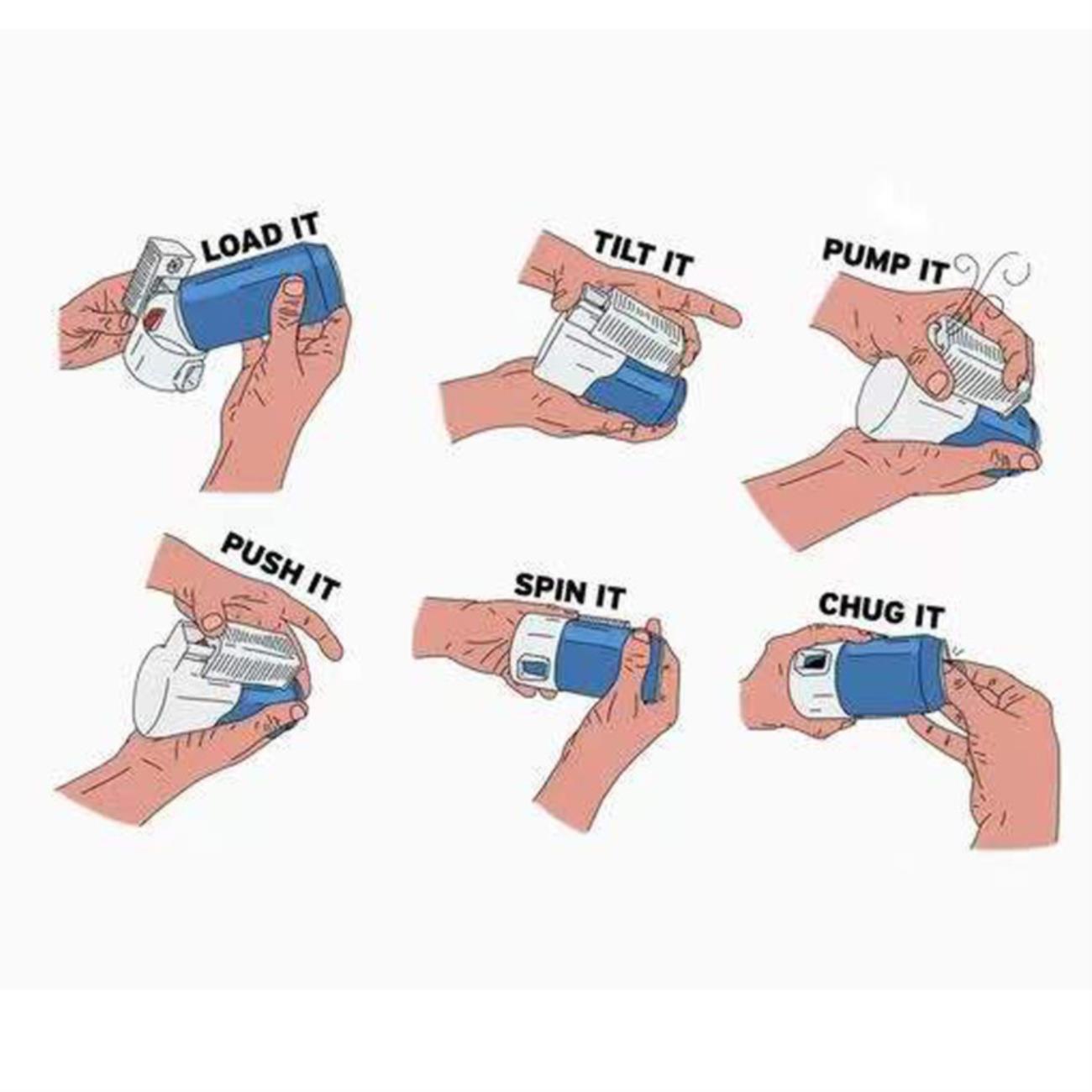 LOAD IT

TILT IT

PUMP IT

PUSH IT

SPIN IT

CHUG IT