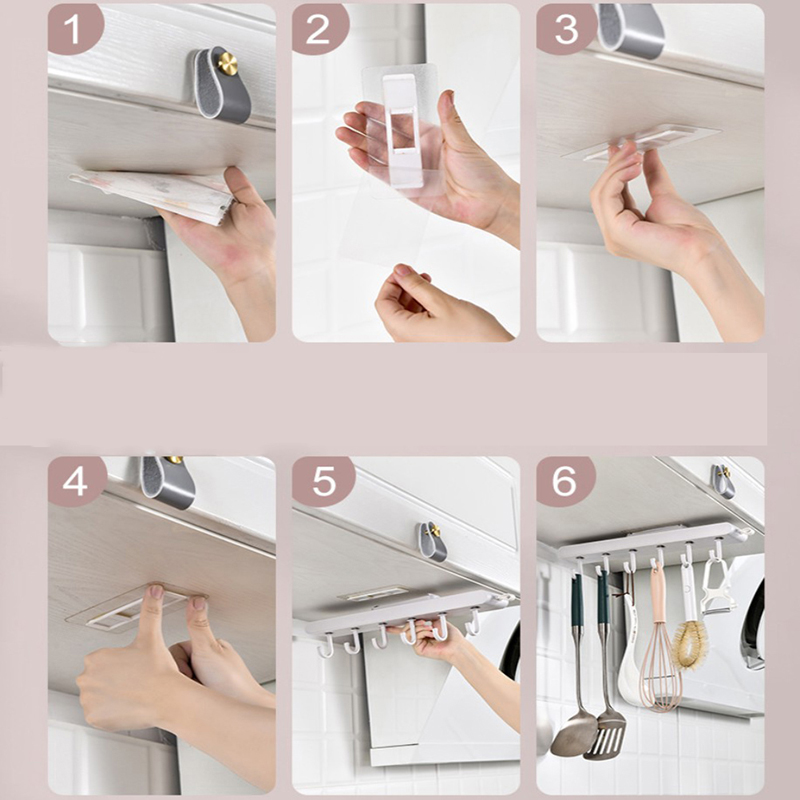 1

2

3

4

5

6