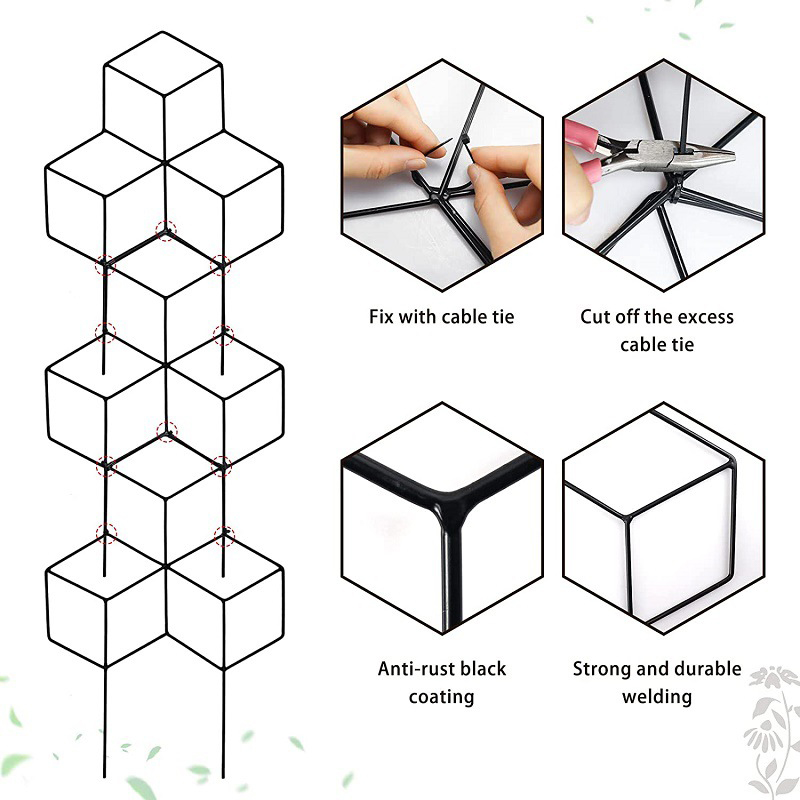 Fix with cable tie

Cut off the excess cable tie

Anti-rust black coating

Strong and durable welding