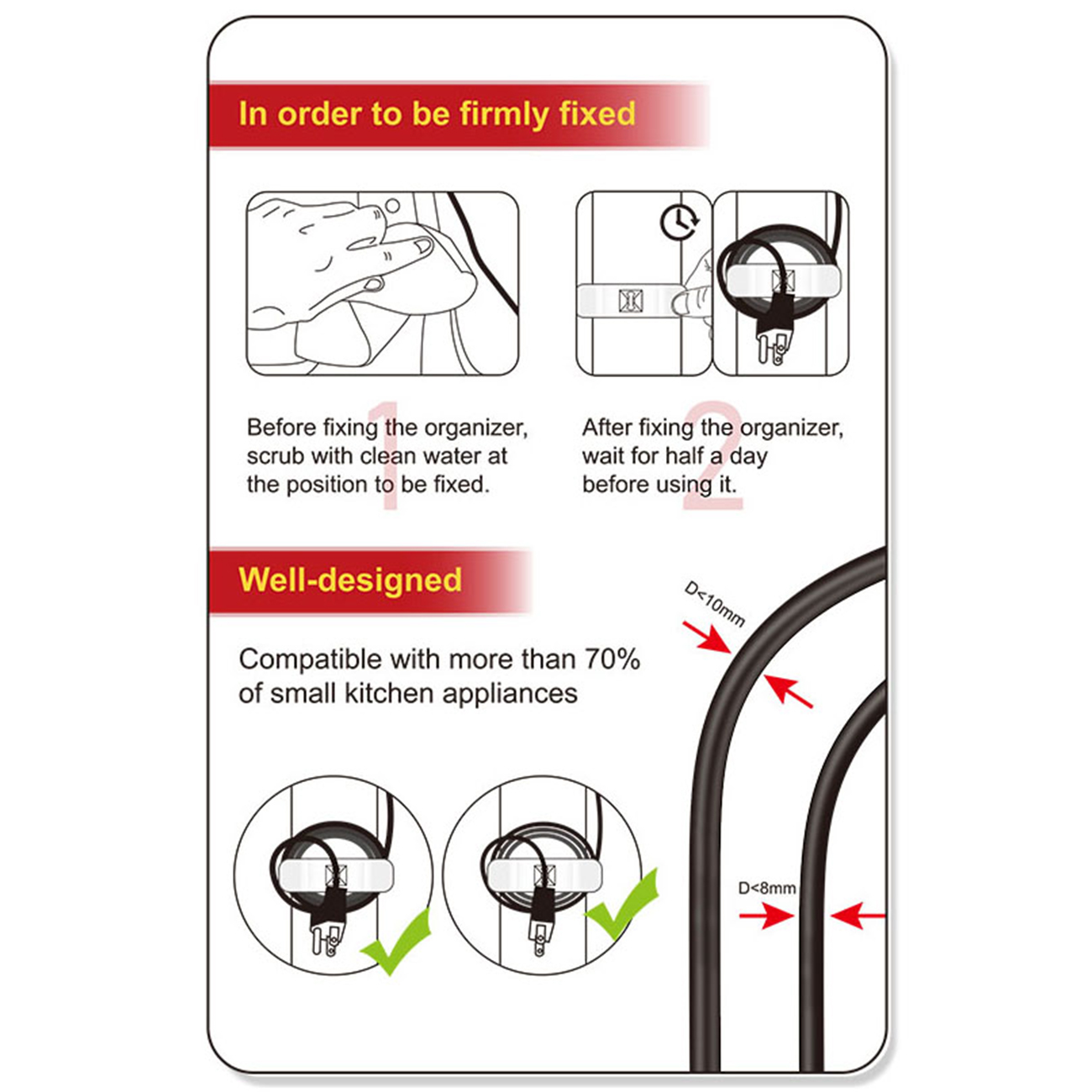 In order to be firmly fixed

1

Before fixing the organizer, scrub with clean water at the position to be fixed.

2

After fixing the organizer, wait for half a day before using it.

Well-designed

Compatible with more than 70% of small kitchen appliances

D<10mm

D<8mm