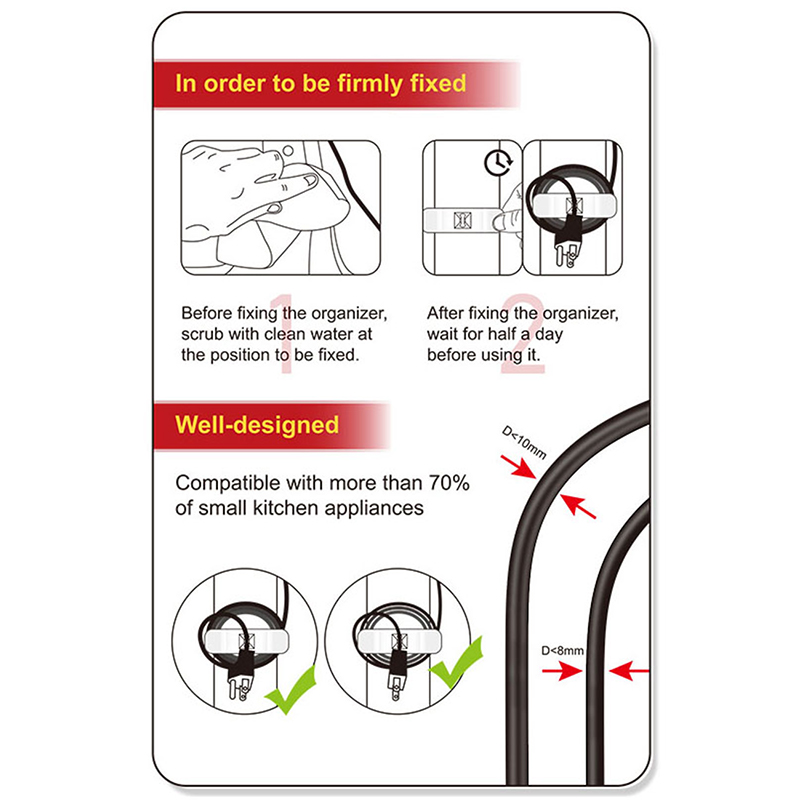 In order to be firmly fixed

1
Before fixing the organizer, scrub with clean water at the position to be fixed.

2
After fixing the organizer, wait for half a day before using it.

Well-designed

Compatible with more than 70% of small kitchen appliances

D<10mm

D<8mm