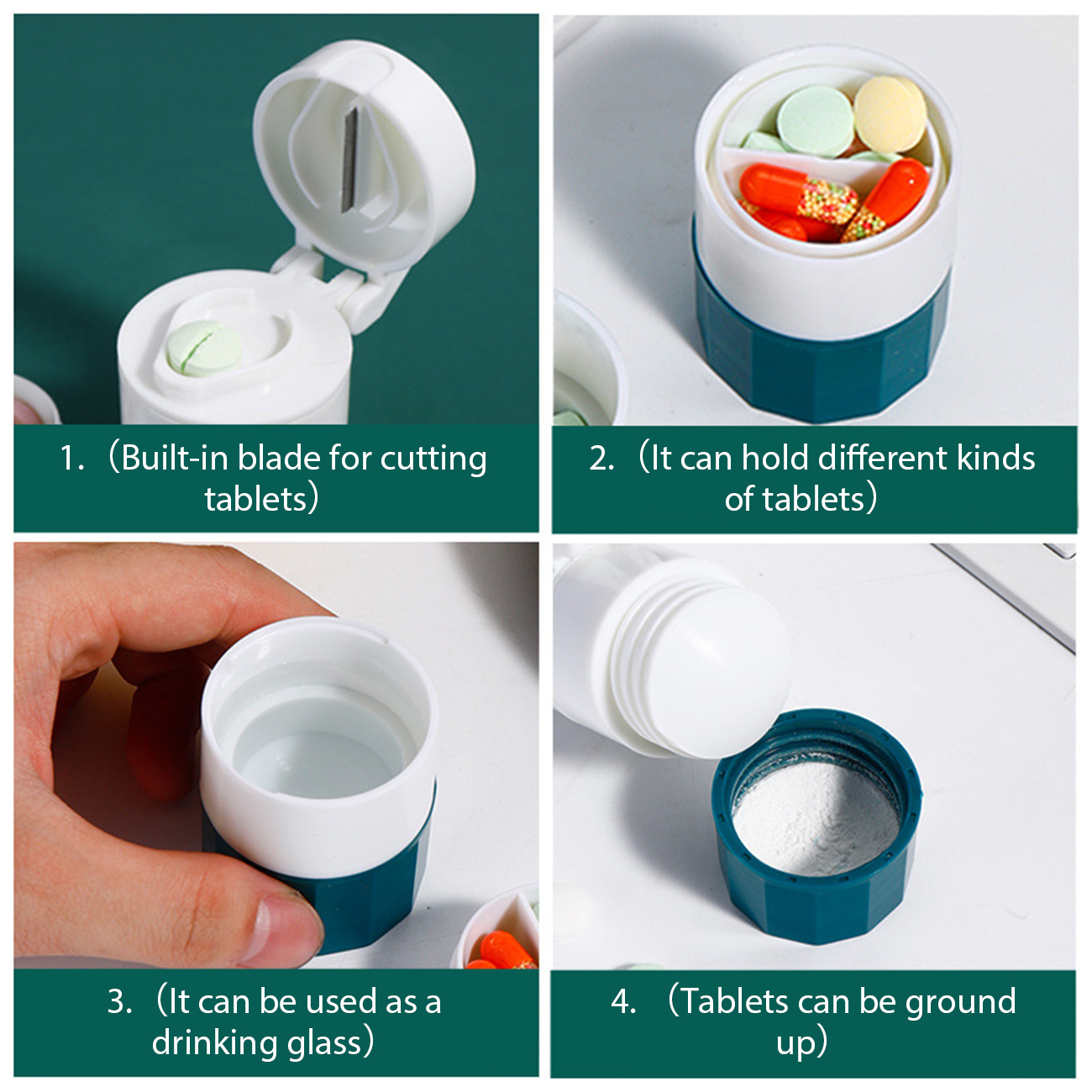 1. （Built-in blade for cutting tablets）

2. （It can hold different kinds of tablets）

3. （It can be used as a drinking glass）

4. （Tablets can be ground up）