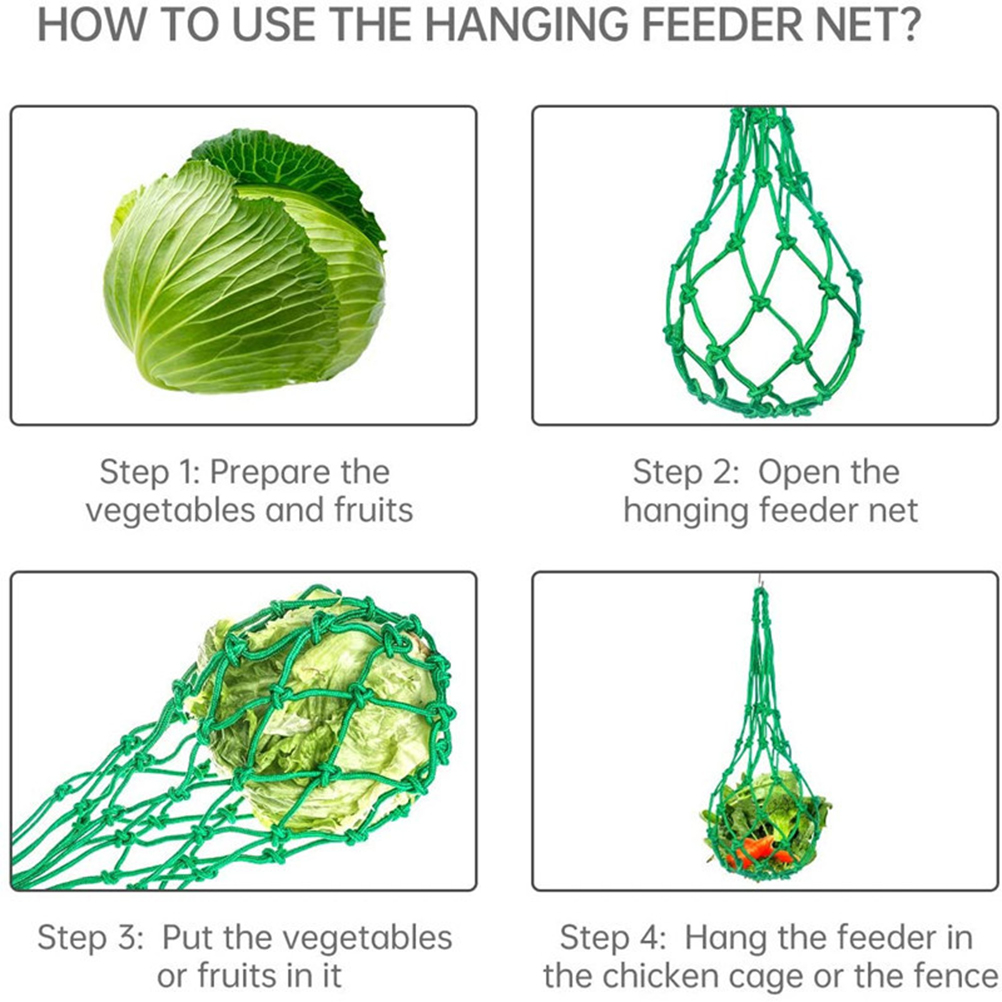 HOW TO USE THE HANGING FEEDER NET?

Step 1: Prepare the vegetables and fruits

Step 2: Open the hanging feeder net

Step 3: Put the vegetables or fruits in it

Step 4: Hang the feeder in the chicken cage or the fence