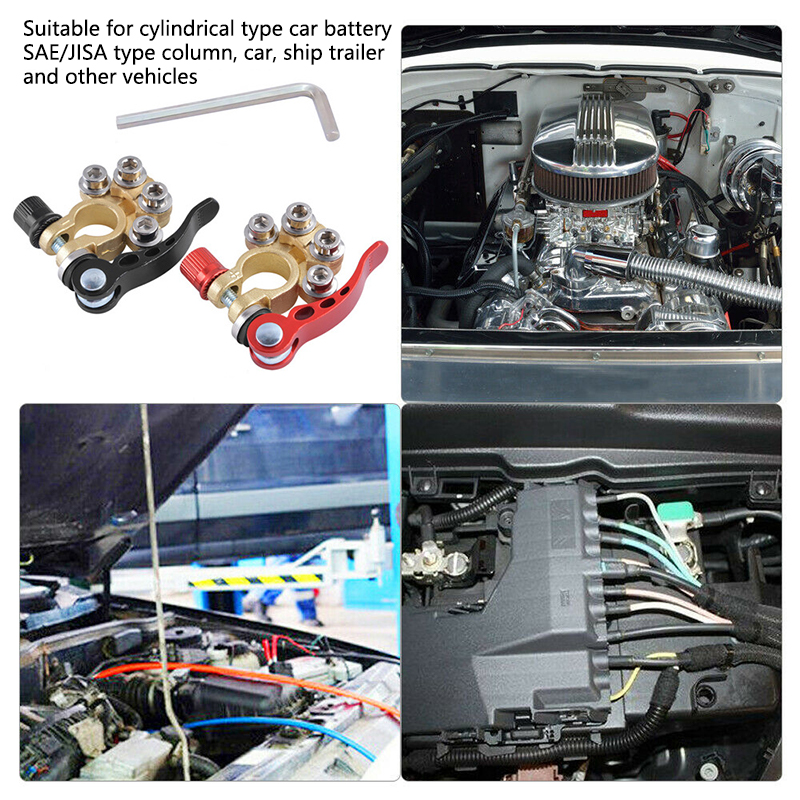 Suitable for cylindrical type car battery SAE/JISA type column, car, ship trailer and other vehicles