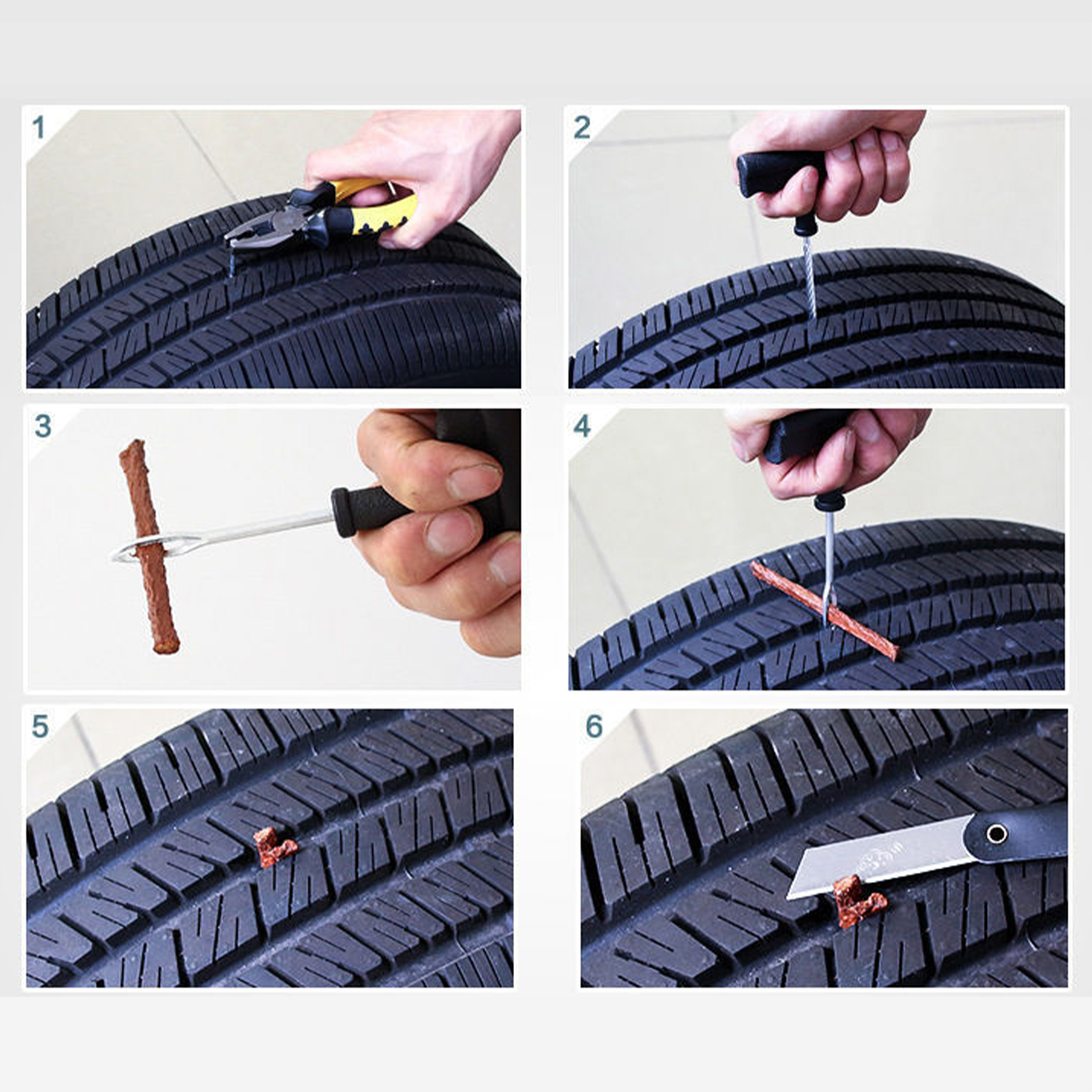 1

2

3

4

5

6