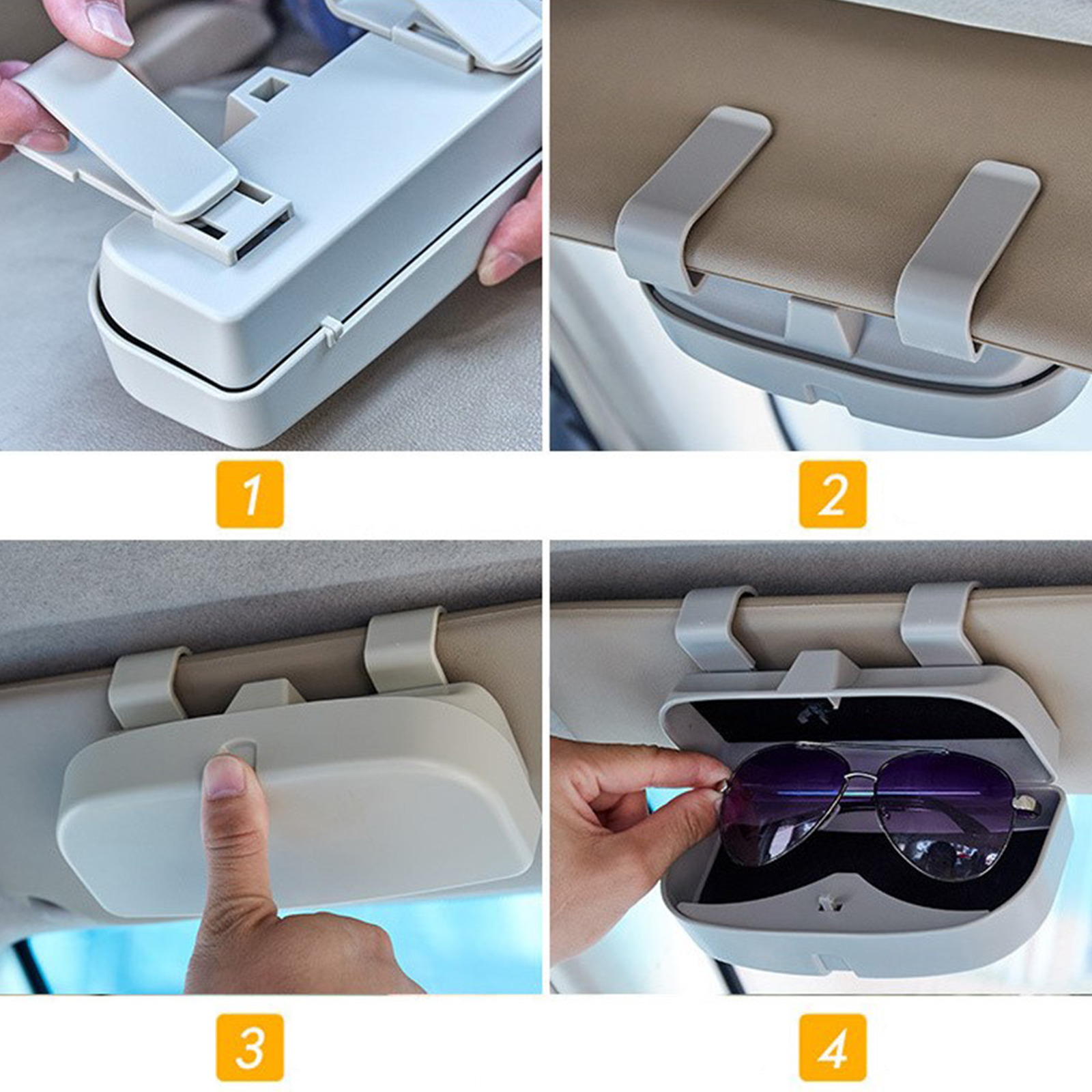 1

2

3

4