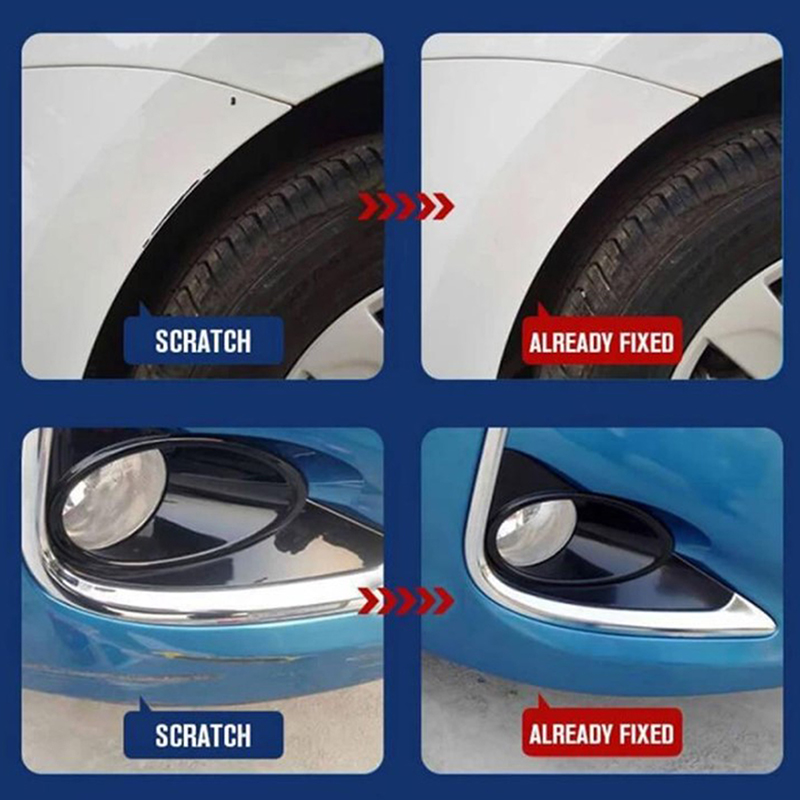 SCRATCH

ALREADY FIXED

SCRATCH

ALREADY FIXED