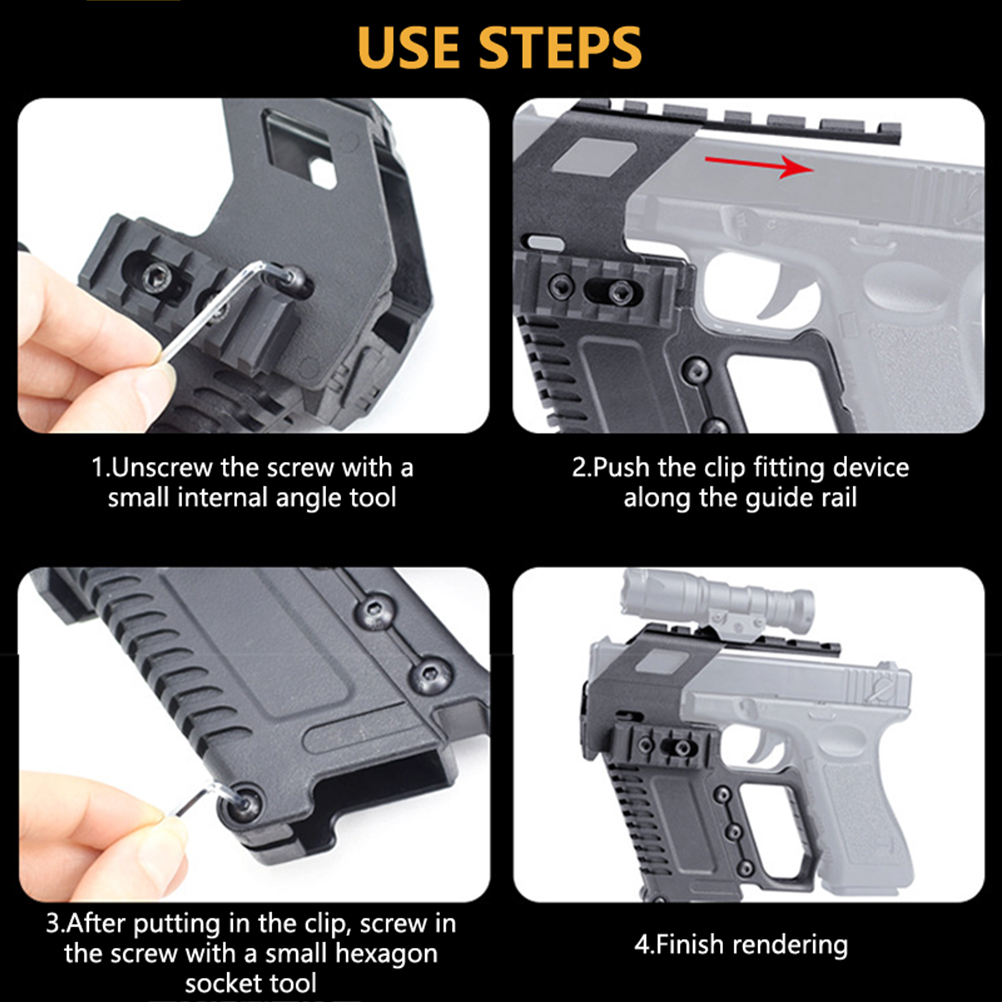 USE STEPS

1.Unscrew the screw with a small internal angle tool

2.Push the clip fitting device along the guide rail

3.After putting in the clip, screw in the screw with a small hexagon socket tool

4.Finish rendering