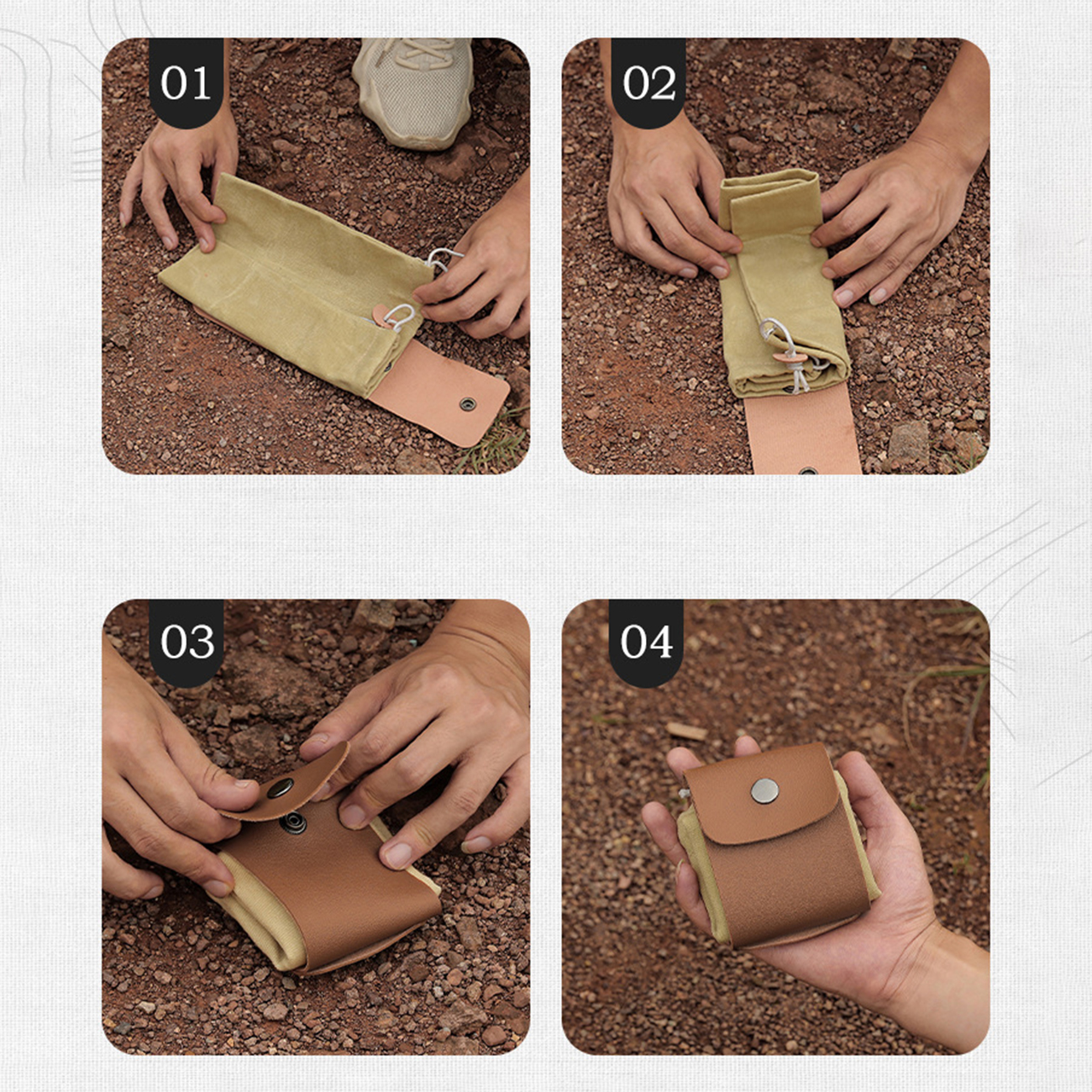 01

02

03

04