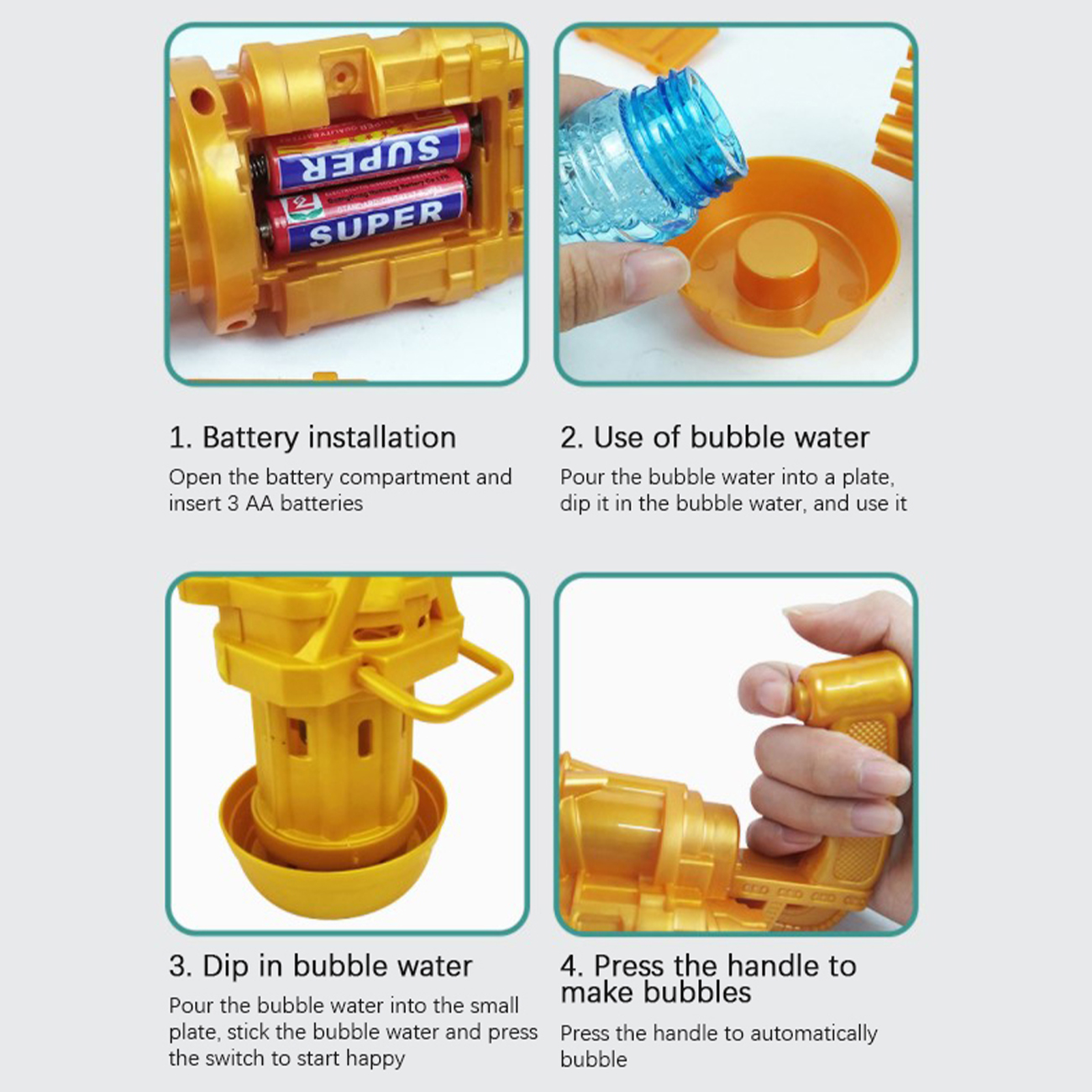 SUPER

SUPER

1. Battery installation
Open the battery compartment and insert 3 AA batteries

2. Use of bubble water
Pour the bubble water into a plate, dip it in the bubble water, and use it

3. Dip in bubble water
Pour the bubble water into the small plate, stick the bubble water and press the switch to start happy

4. Press the handle to make bubbles
Press the handle to automatically bubble