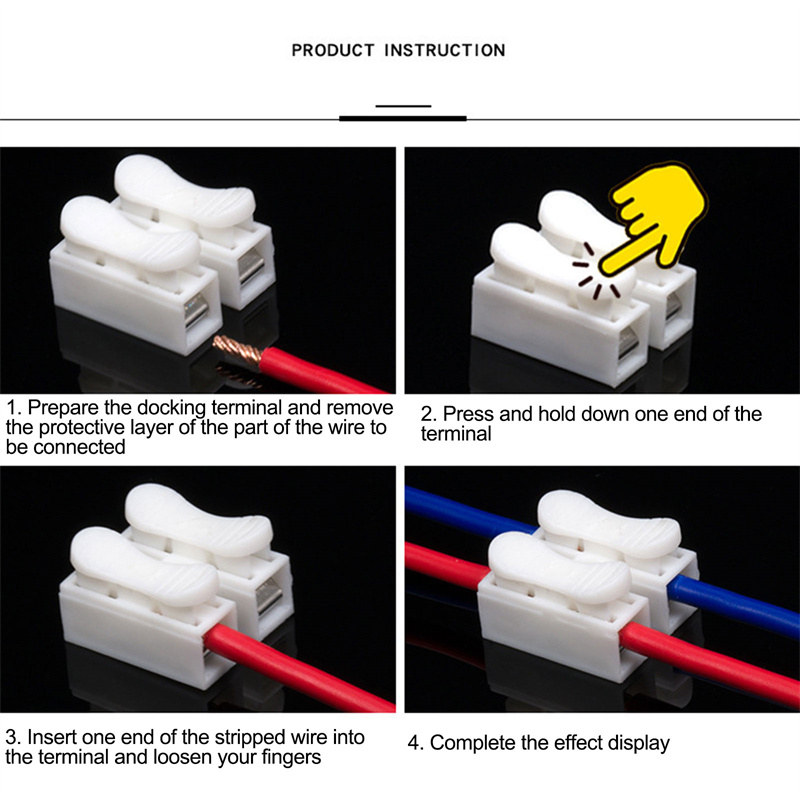 PRODUCT INSTRUCTION

1. Prepare the docking terminal and remove the protective layer of the part of the wire to be connected

2. Press and hold down one end of the terminal

3. Insert one end of the stripped wire into the terminal and loosen your fingers

4. Complete the effect display