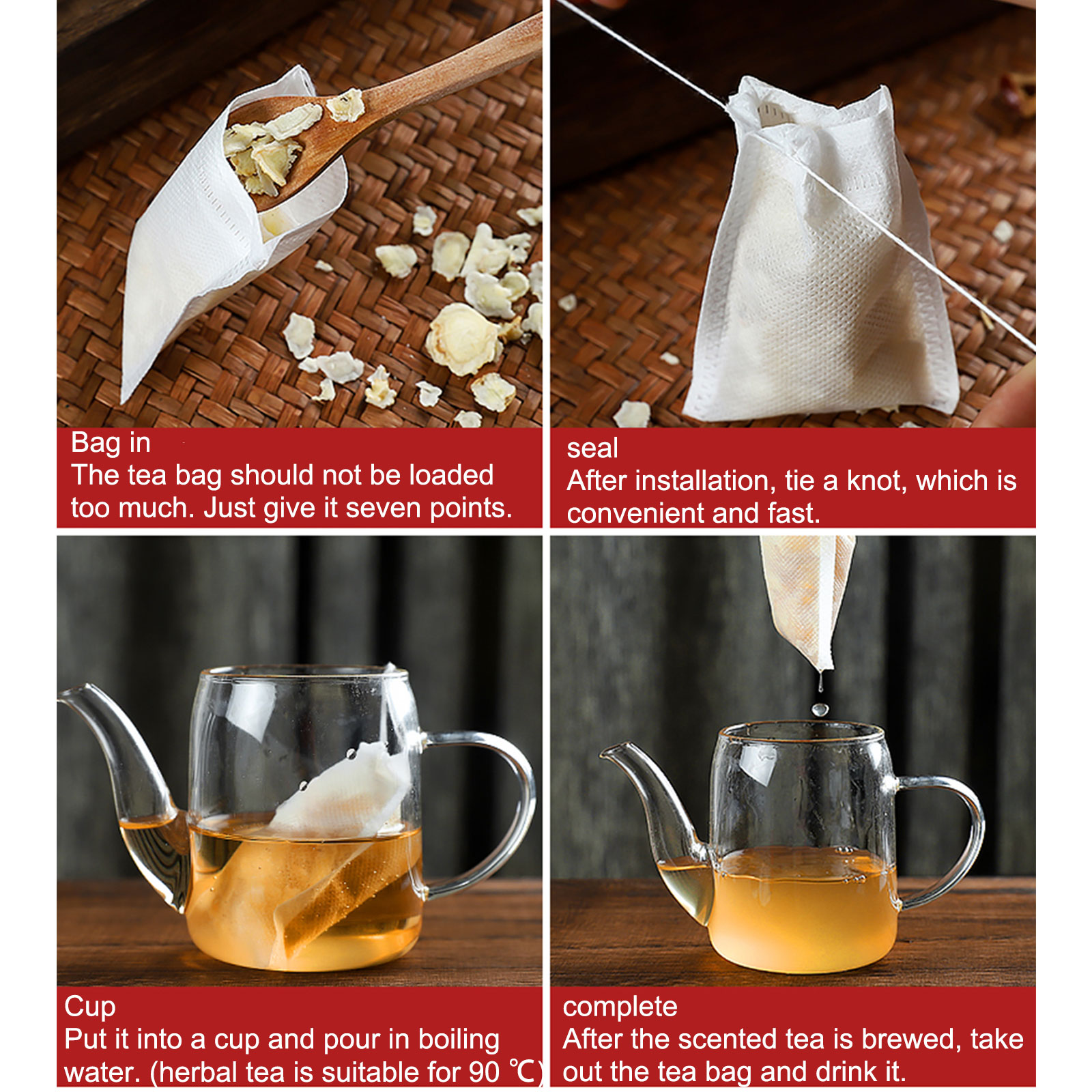 Bag in
The tea bag should not be loaded too much. Just give it seven points.

seal
After installation, tie a knot, which is convenient and fast.

Cup
Put it into a cup and pour in boiling water. (herbal tea is suitable for 90 ℃)

complete
After the scented tea is brewed, take out the tea bag and drink it.