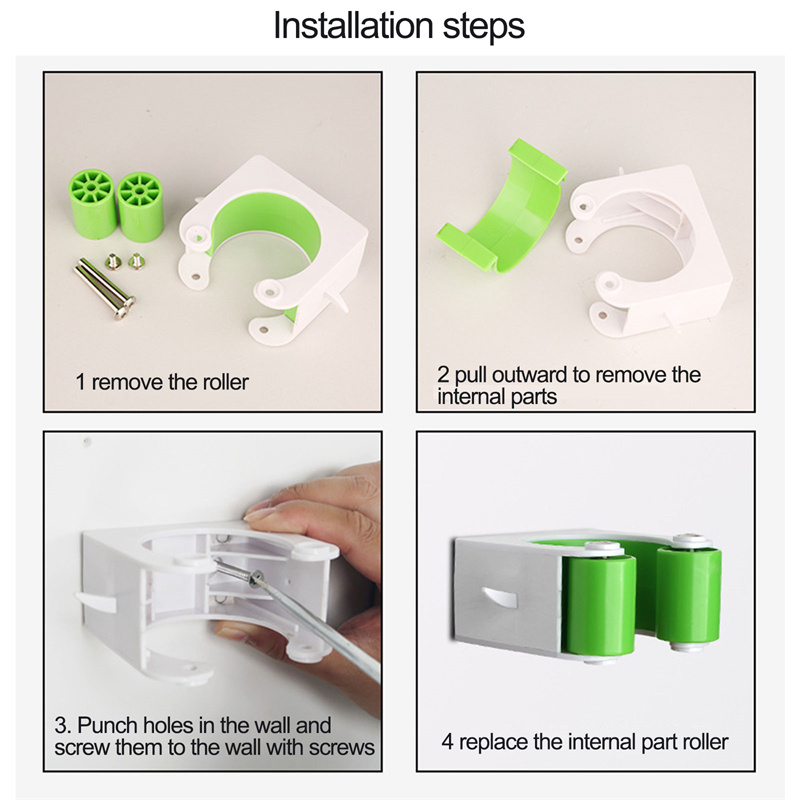 Installation steps

1 remove the roller

2 pull outward to remove the internal parts

3. Punch holes in the wall and screw them to the wall with screws

4 replace the internal part roller