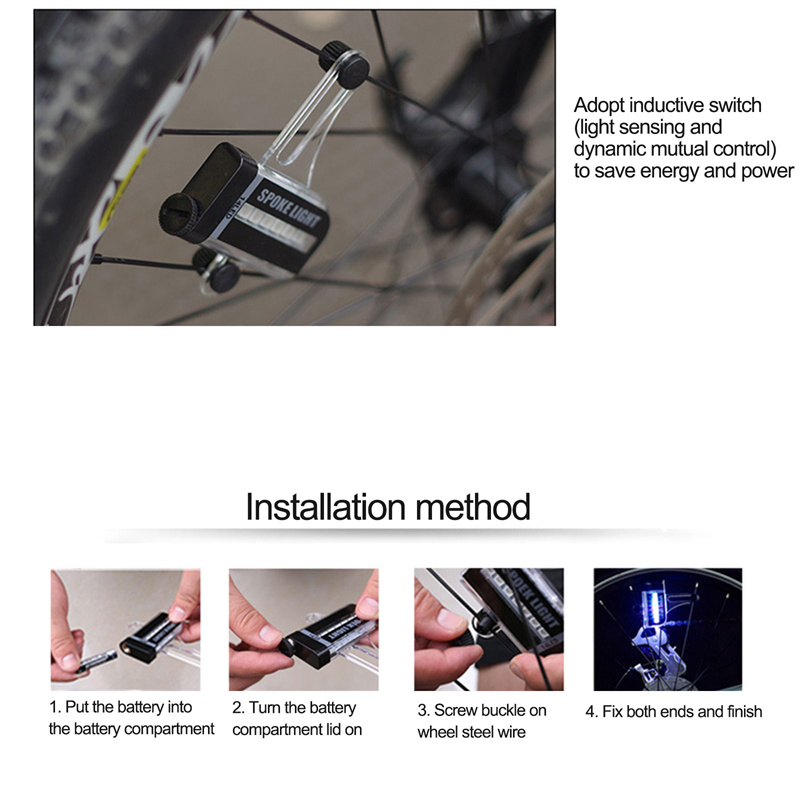 SPOKE LIGHT

Adopt inductive switch (light sensing and dynamic mutual control) to save energy and power

Installation method

1. Put the battery into the battery compartment

2. Turn the battery compartment lid on

3. Screw buckle on wheel steel wire

4. Fix both ends and finish