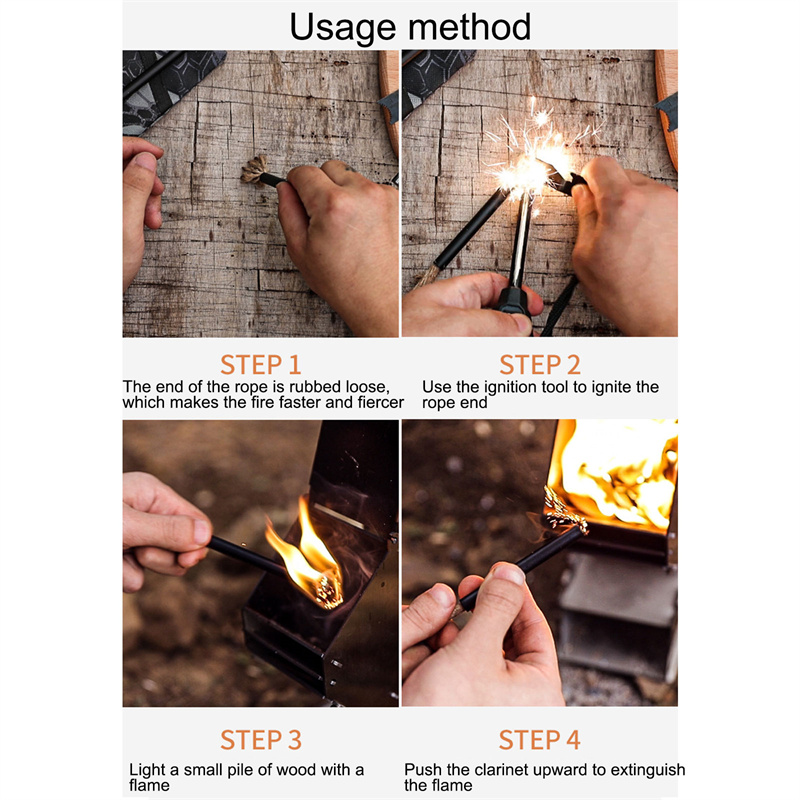 Usage method

STEP 1
The end of the rope is rubbed loose, which makes the fire faster and fiercer

STEP 2
Use the ignition tool to ignite the rope end

STEP 3
Light a small pile of wood with a flame

STEP 4
Push the clarinet upward to extinguish the flame