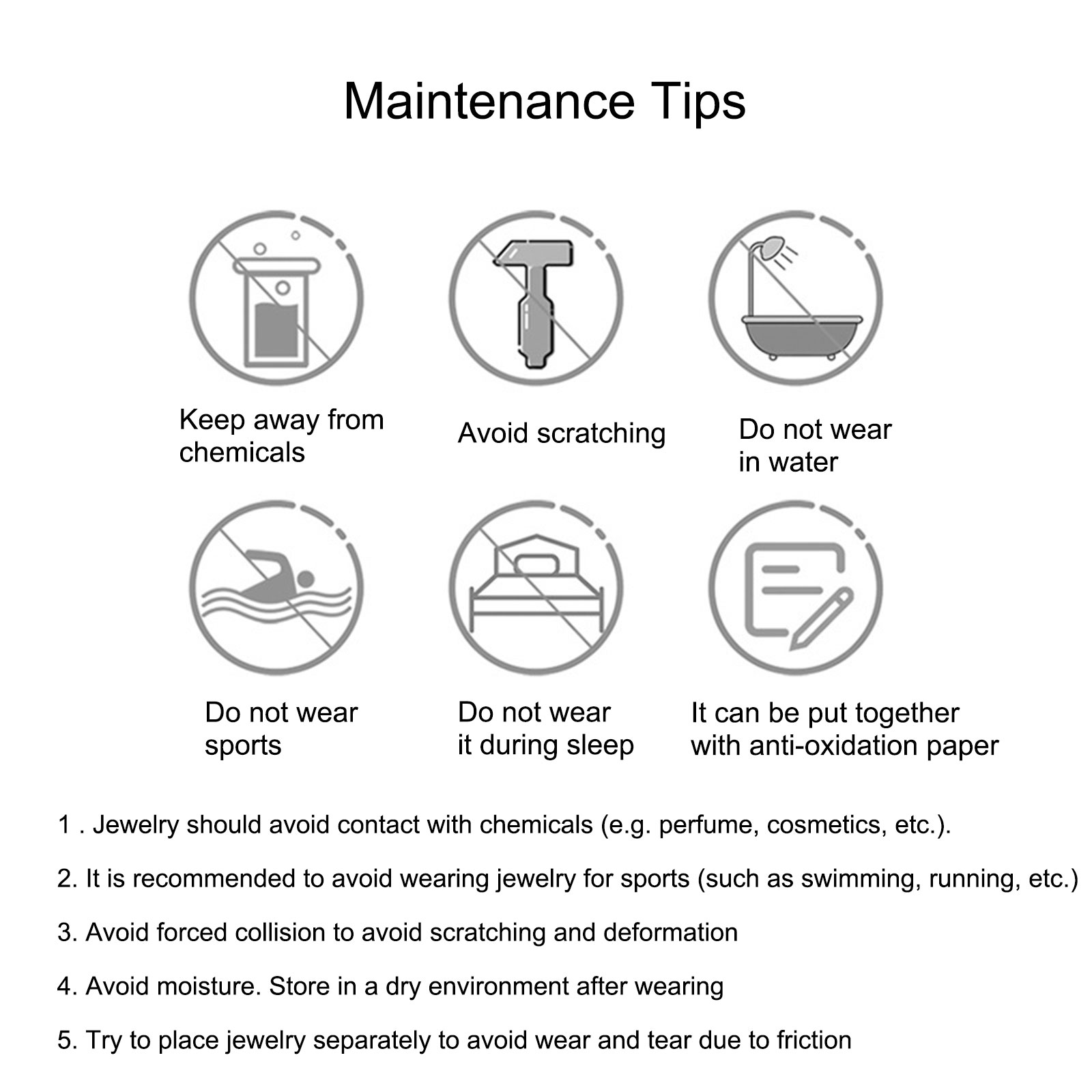 Maintenance Tips

Keep away from chemicals

Avoid scratching

Do not wear in water

Do not wear sports

Do not wear it during sleep

It can be put together with anti-oxidation paper

1 . Jewelry should avoid contact with chemicals (e.g. perfume, cosmetics, etc.).

2. It is recommended to avoid wearing jewelry for sports (such as swimming, running, etc.)

3. Avoid forced collision to avoid scratching and deformation

4. Avoid moisture. Store in a dry environment after wearing

5. Try to place jewelry separately to avoid wear and tear due to friction