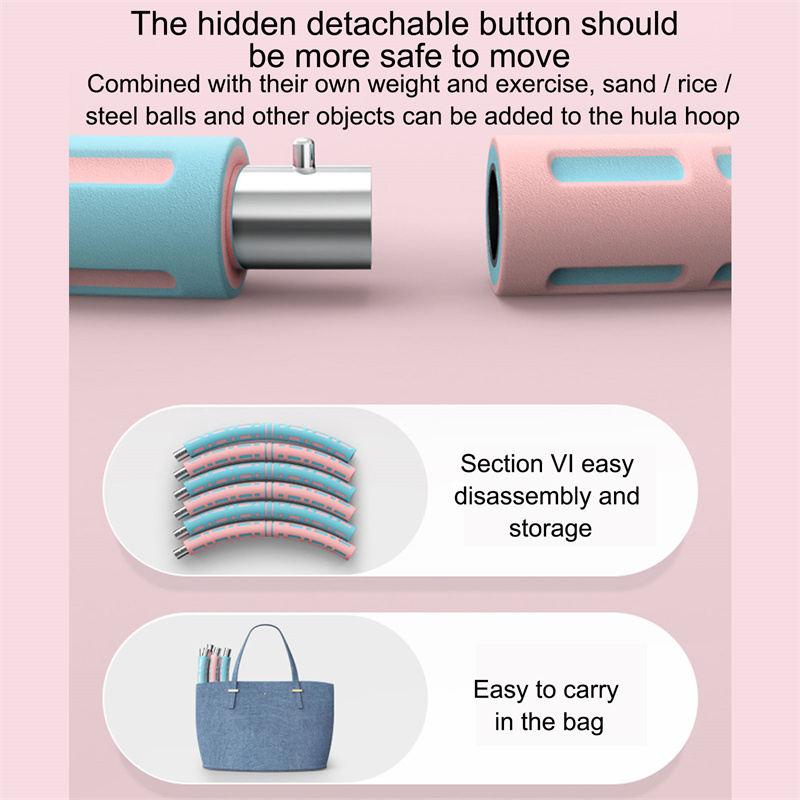 The hidden detachable button should be more safe to move

Combined with their own weight and exercise, sand / rice / steel balls and other objects can be added to the hula hoop

Section VI easy disassembly and storage

Easy to carry in the bag