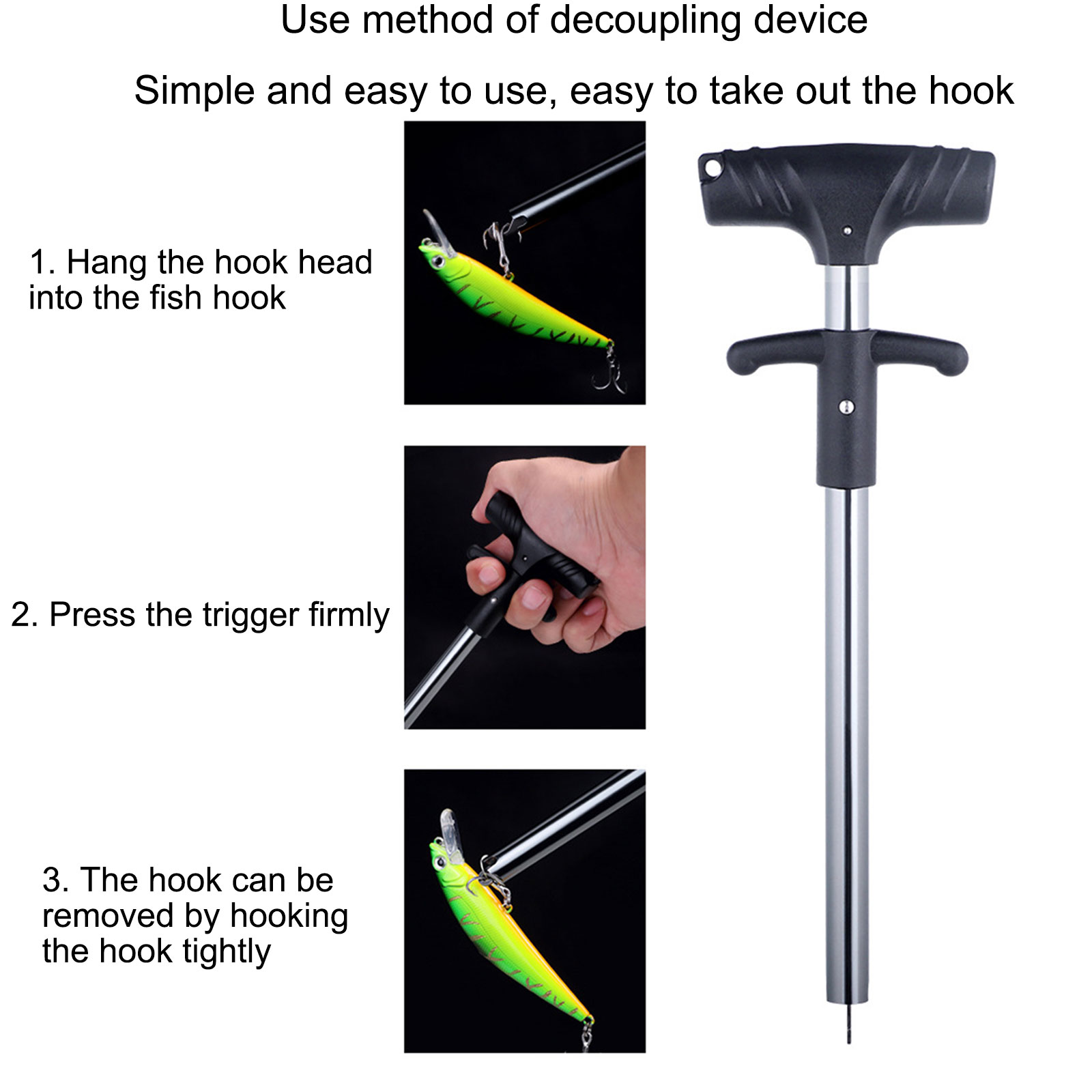 Use method of decoupling device

Simple and easy to use, easy to take out the hook

1. Hang the hook head into the fish hook

2. Press the trigger firmly

3. The hook can be removed by hooking the hook tightly