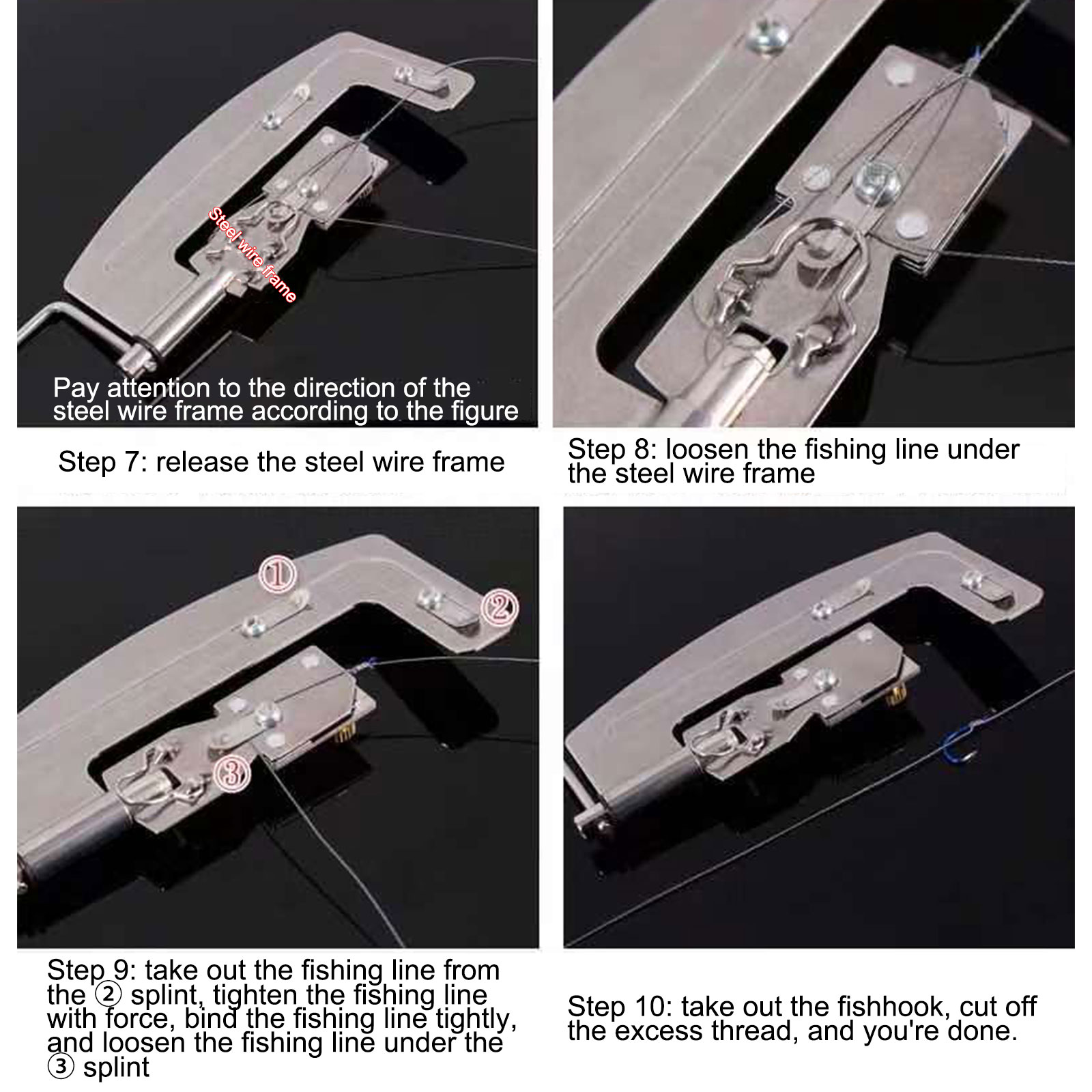 Steel wire frame

Pay attention to the direction of the steel wire frame according to the figure

Step 7: release the steel wire frame

Step 8: loosen the fishing line under the steel wire frame

①

②

③

Step 9: take out the fishing line from the ② splint, tighten the fishing line with force, bind the fishing line tightly, and loosen the fishing line under the ③ splint

Step 10: take out the fishhook, cut off the excess thread, and you're done.