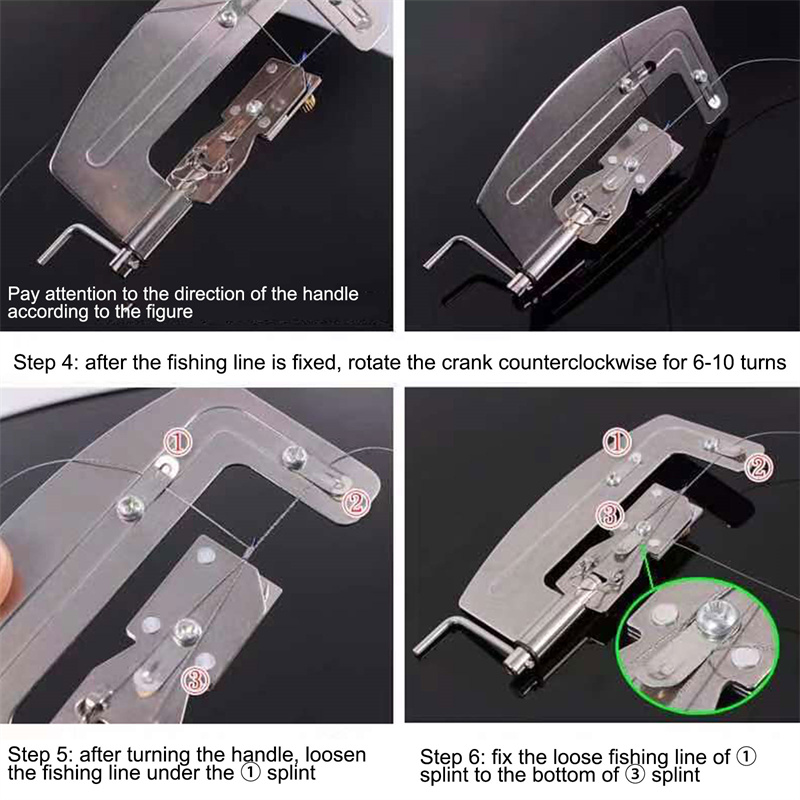 Pay attention to the direction of the handle according to the figure

Step 4: after the fishing line is fixed, rotate the crank counterclockwise for 6-10 turns

①

②

③

①

②

③

Step 5: after turning the handle, loosen the fishing line under the ① splint

Step 6: fix the loose fishing line of ① splint to the bottom of ③ splint