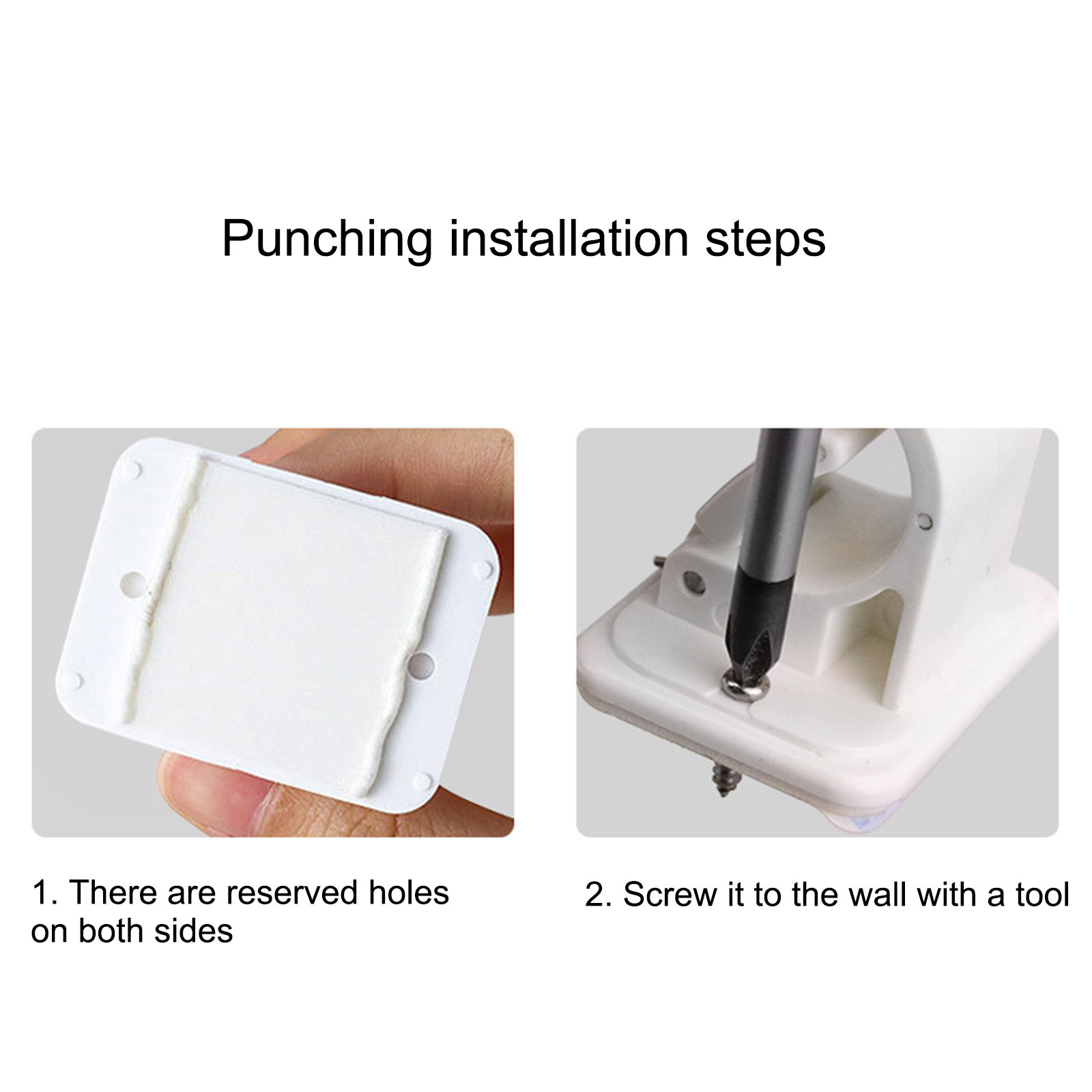 Punching installation steps

1. There are reserved holes on both sides

2. Screw it to the wall with a tool