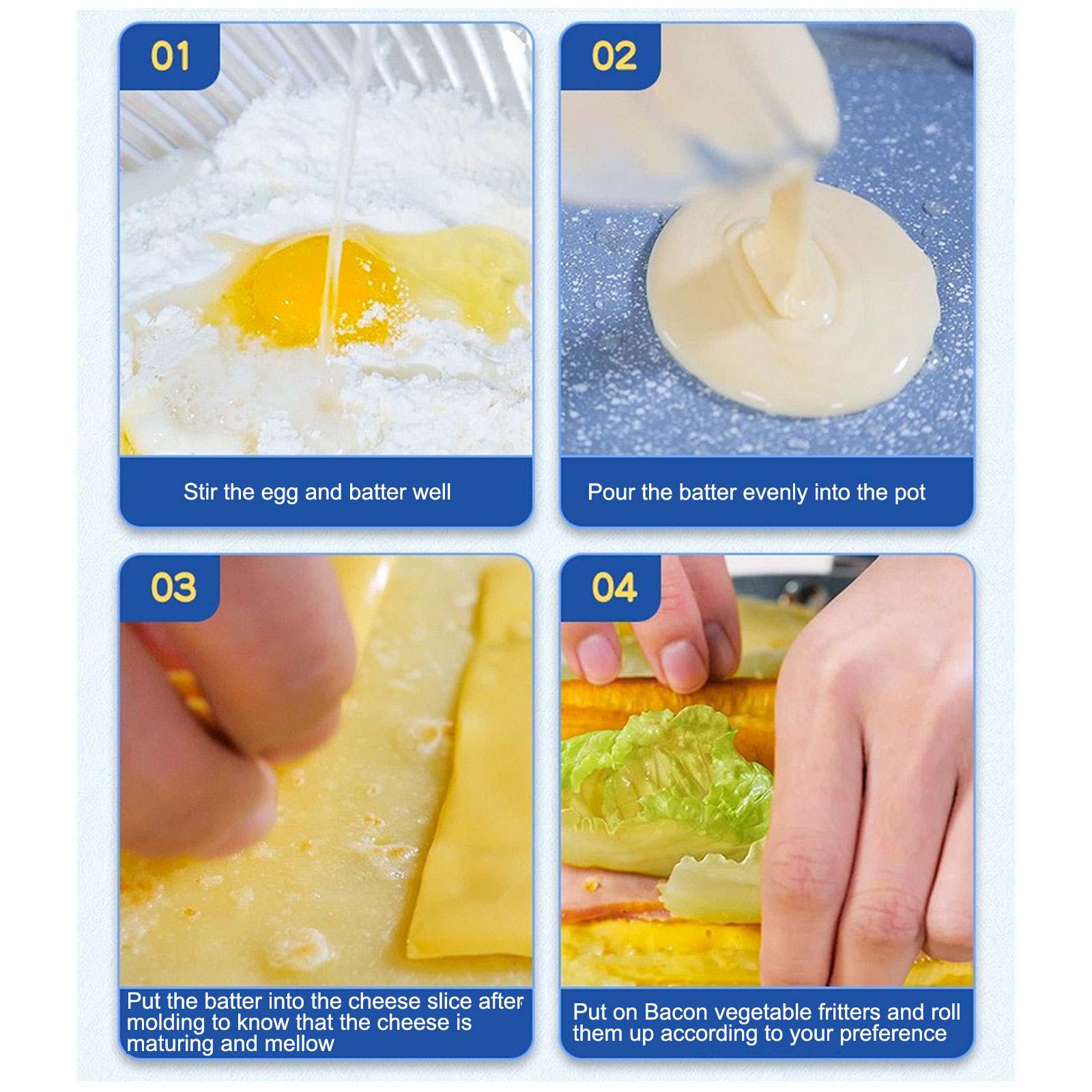 01

Stir the egg and batter well

02

Pour the batter evenly into the pot

03

Put the batter into the cheese slice after molding to know that the cheese is maturing and mellow

04

Put on Bacon vegetable fritters and roll them up according to your preference