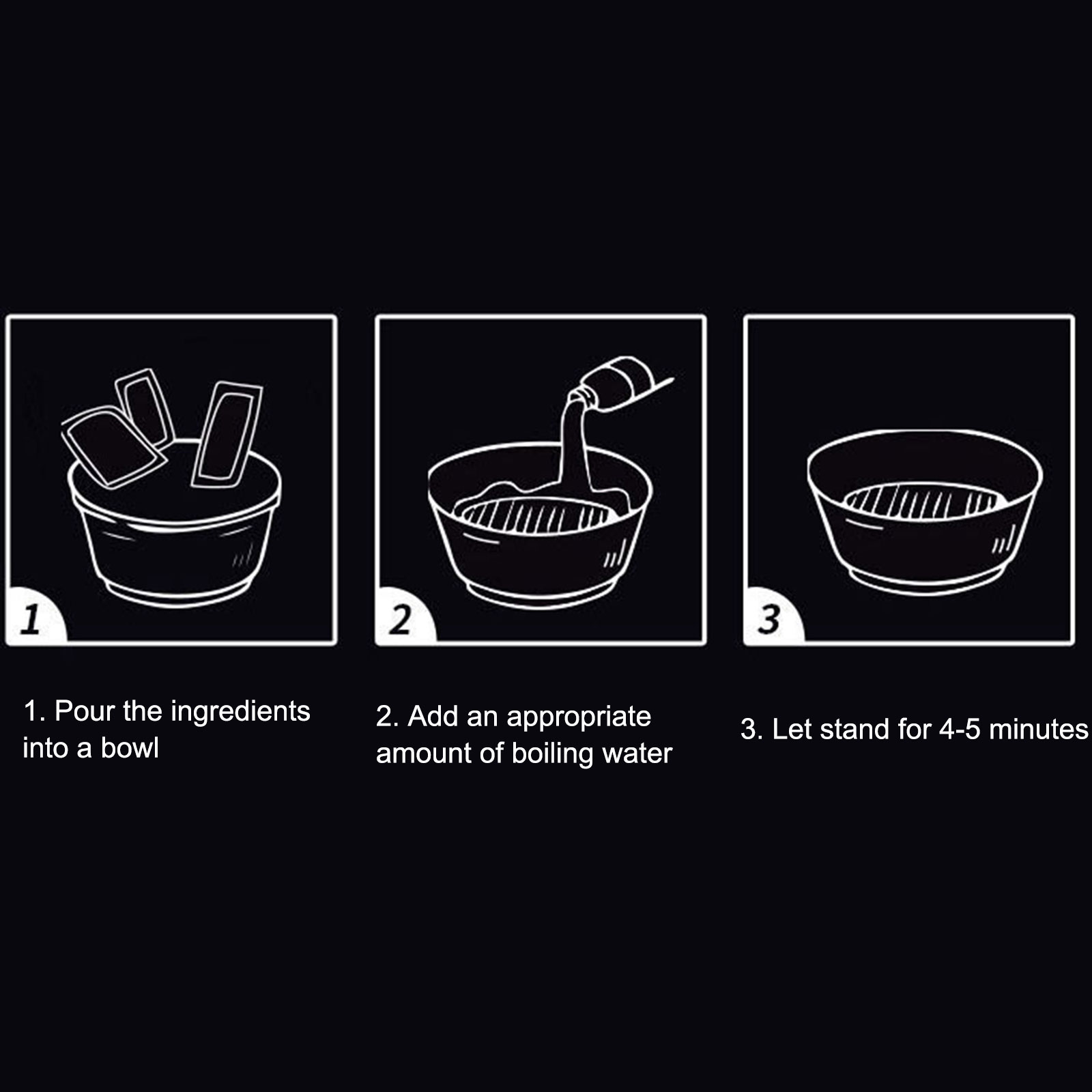 1

2

3

1. Pour the ingredients into a bowl

2. Add an appropriate amount of boiling water

3. Let stand for 4-5 minutes