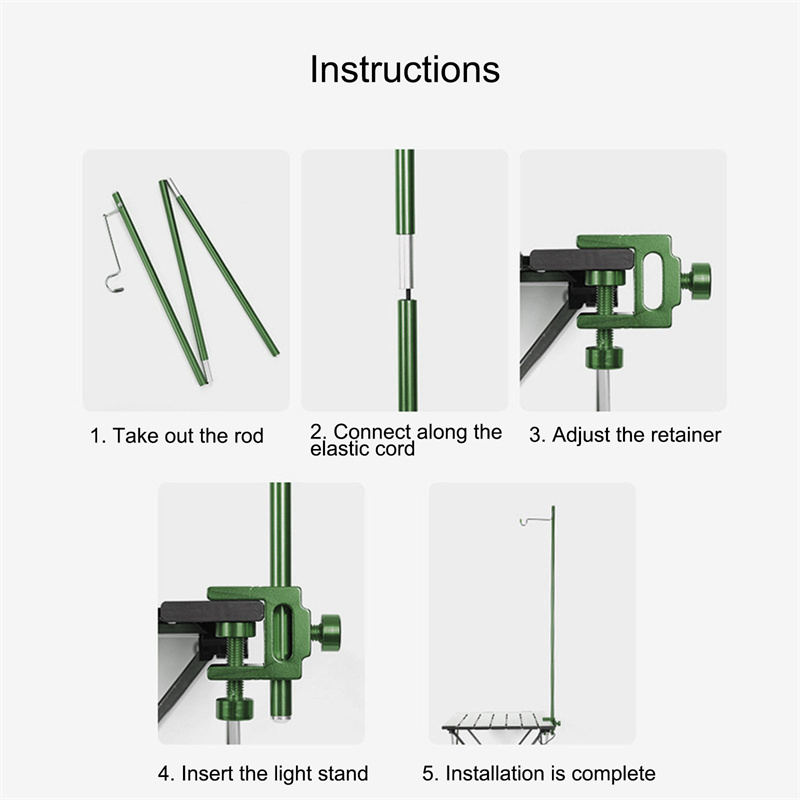 Instructions

1. Take out the rod

2. Connect along the elastic cord

3. Adjust the retainer

4. Insert the light stand

5. Installation is complete