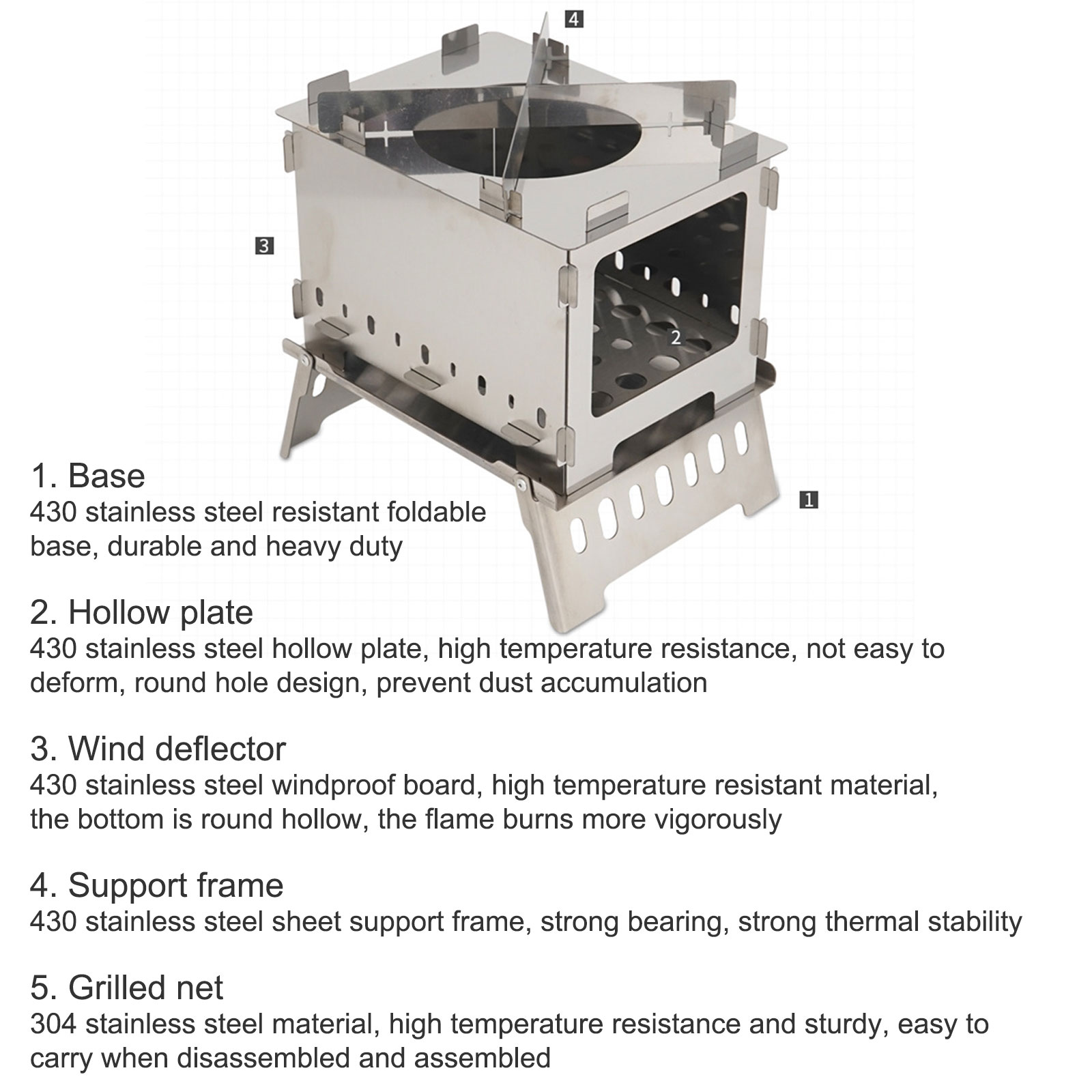 4

3

2

1

1. Base
430 stainless steel resistant foldable base, durable and heavy duty

2. Hollow plate
430 stainless steel hollow plate, high temperature resistance, not easy to deform, round hole design, prevent dust accumulation

3. Wind deflector
430 stainless steel windproof board, high temperature resistant material, the bottom is round hollow, the flame burns more vigorously

4. Support frame
430 stainless steel sheet support frame, strong bearing, strong thermal stability

5. Grilled net
304 stainless steel material, high temperature resistance and sturdy, easy to carry when disassembled and assembled