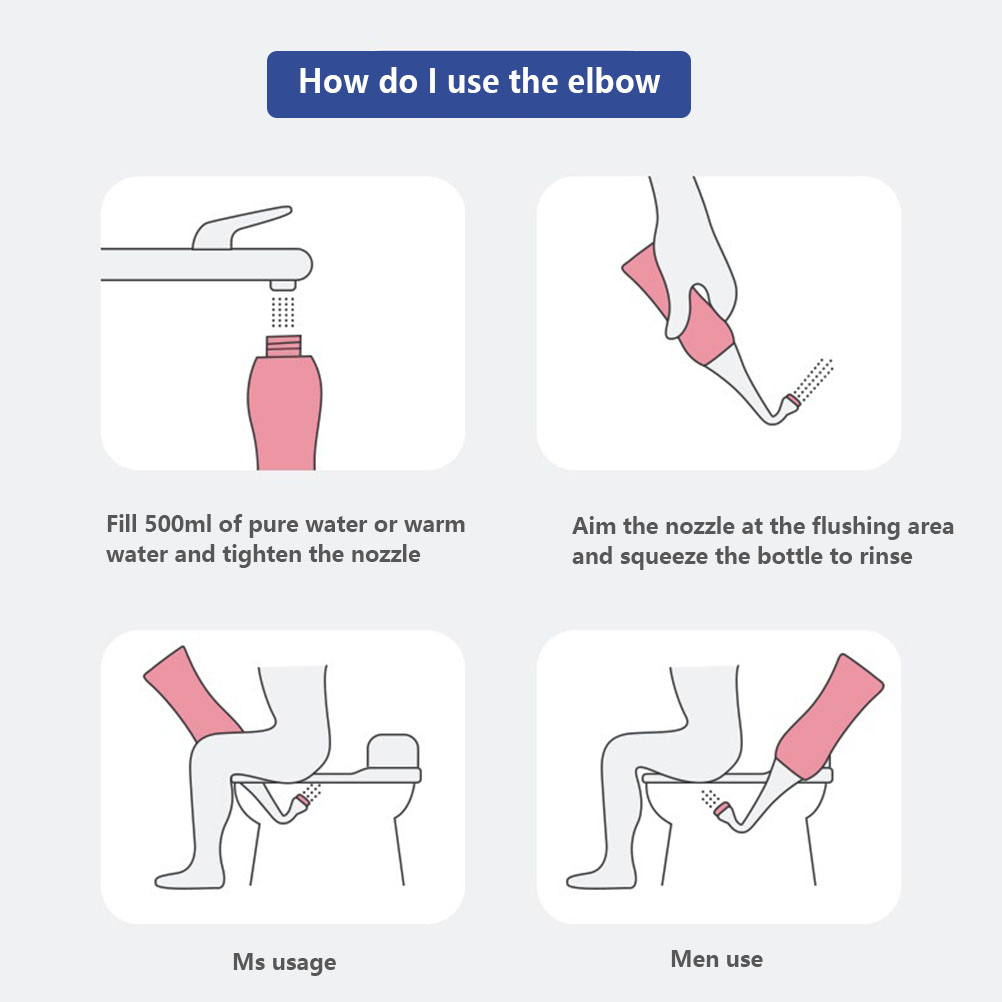 How do I use the elbow

Fill 500ml of pure water or warm water and tighten the nozzle

Aim the nozzle at the flushing area and squeeze the bottle to rinse

Ms usage

Men use