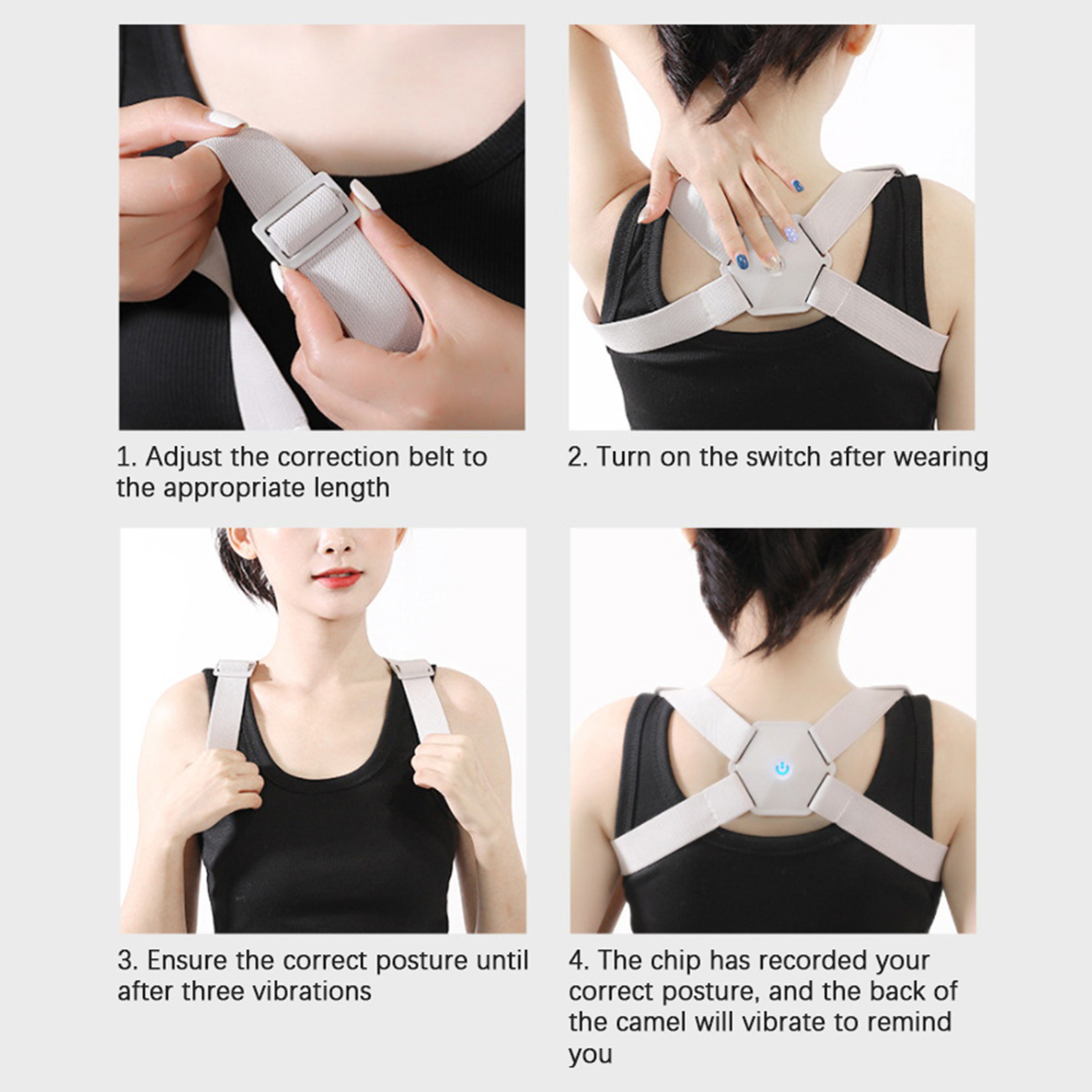 1. Adjust the correction belt to the appropriate length

2. Turn on the switch after wearing

3. Ensure the correct posture until after three vibrations

4. The chip has recorded your correct posture, and the back of the camel will vibrate to remind you