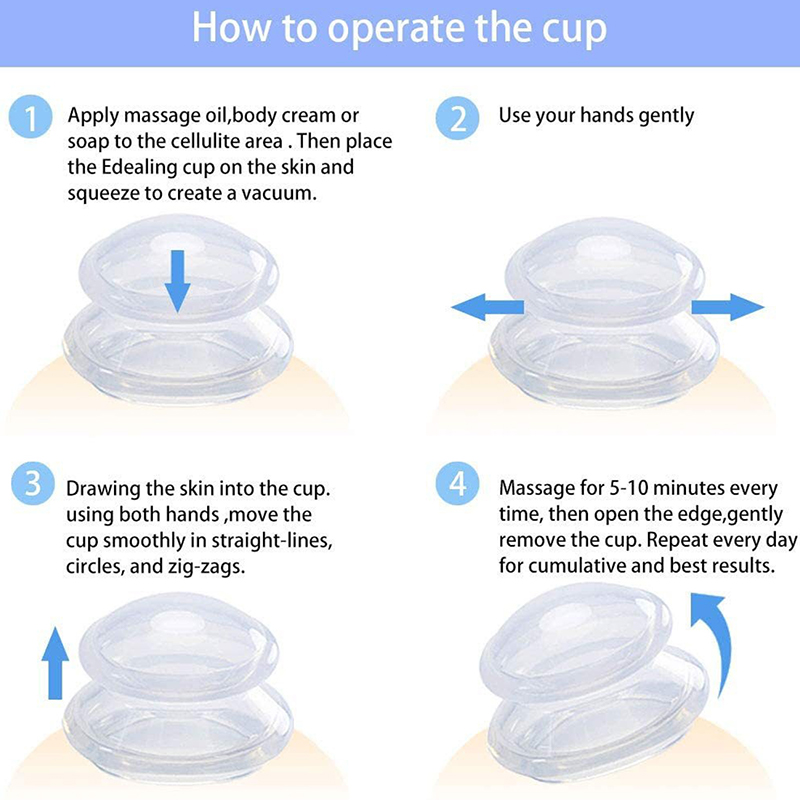 How to operate the cup

1 Apply massage oil,body cream or soap to the cellulite area . Then place the Edealing cup on the skin and squeeze to create a vacuum.

2 Use your hands gently

3 Drawing the skin into the cup. using both hands ,move the cup smoothly in straight-lines, circles, and zig-zags.

4 Massage for 5-10 minutes every time, then open the edge,gently remove the cup. Repeat every day for cumulative and best results.