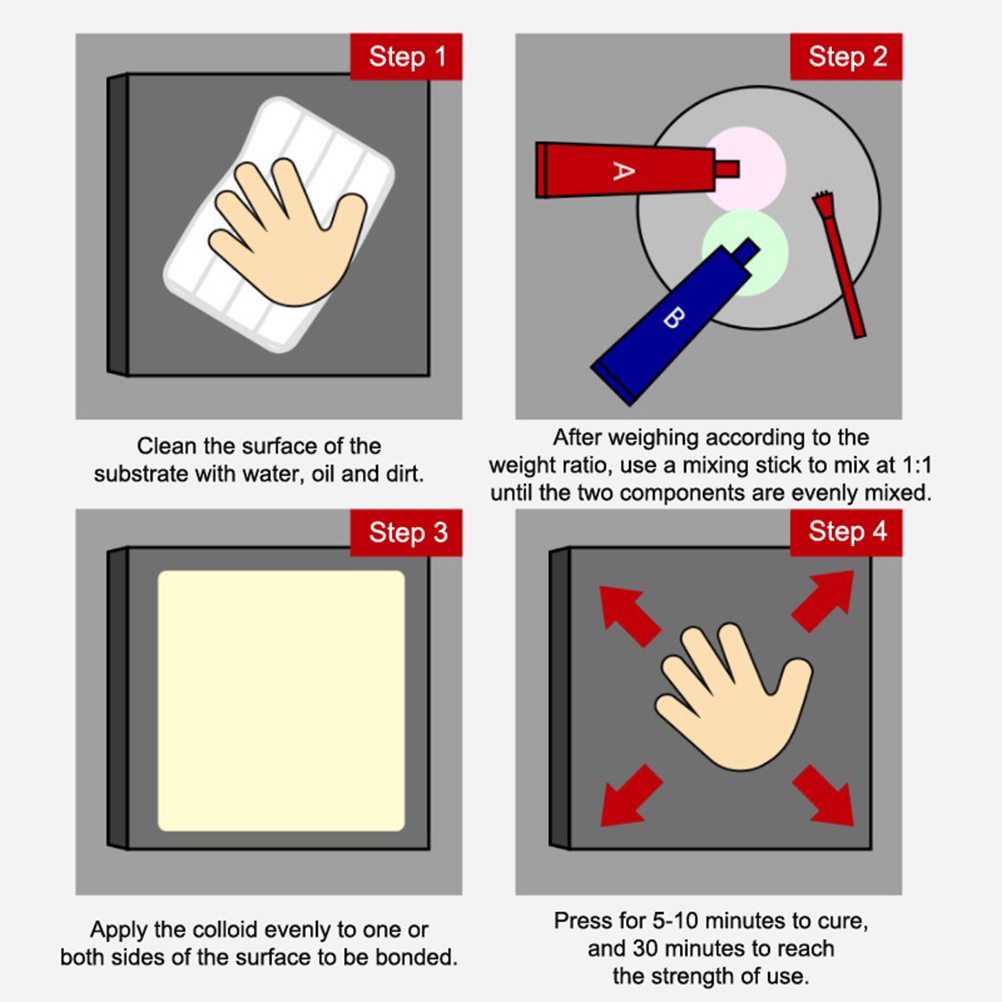 Step 1

Clean the surface of the substrate with water, oil and dirt.

Step 2

A

B

After weighing according to the weight ratio, use a mixing stick to mix at 1:1 until the two components are evenly mixed.

Step 3

Apply the colloid evenly to one or both sides of the surface to be bonded.

Step 4

Press for 5-10 minutes to cure, and 30 minutes to reach the strength of use.