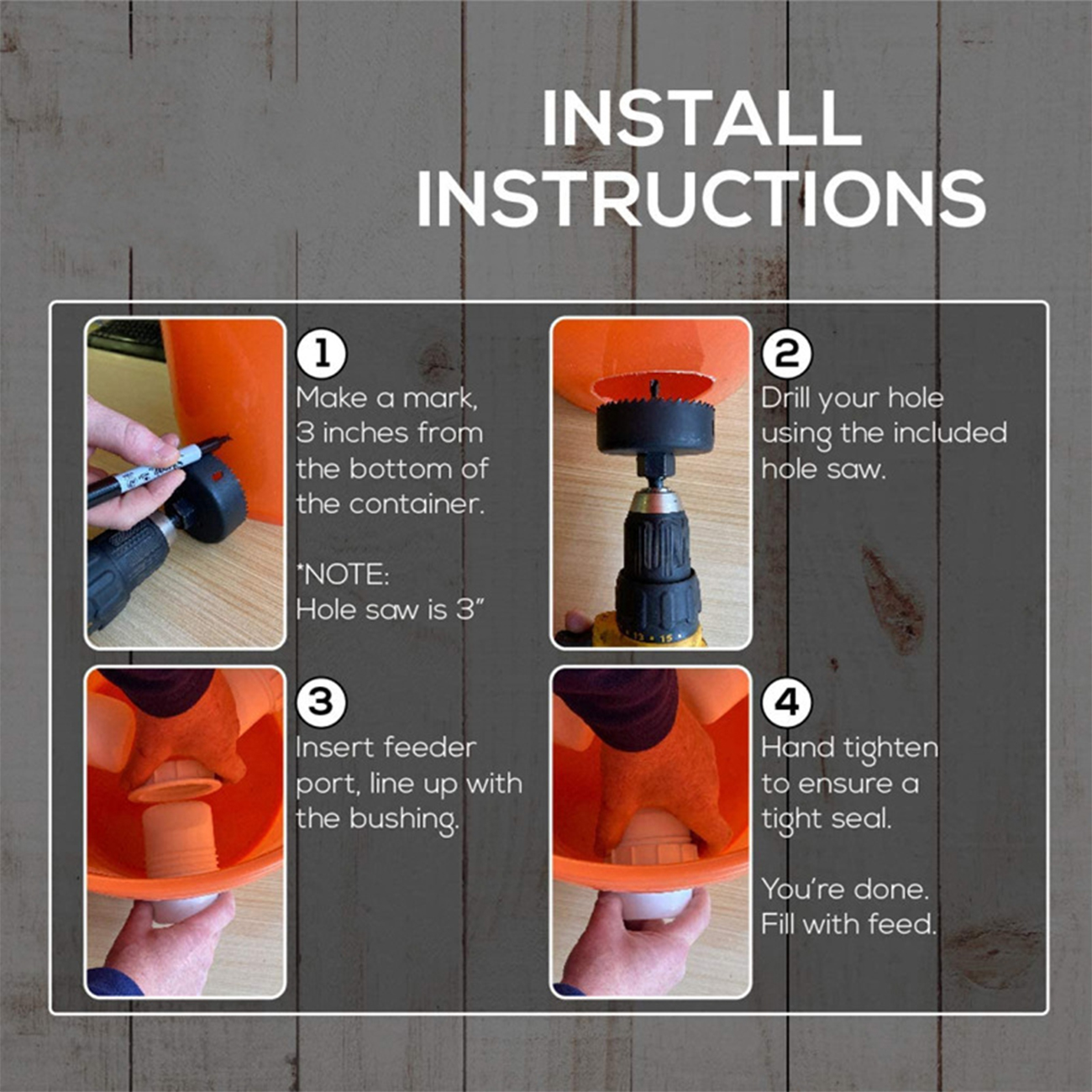 INSTALL INSTRUCTIONS

1
Make a mark, 3 inches from the bottom of the container.

*NOTE:
Hole saw is 3"

2
Drill your hole using the included hole saw.

3
Insert feeder port, line up with the bushing.

4
Hand tighten to ensure a tight seal.

You're done. Fill with feed.